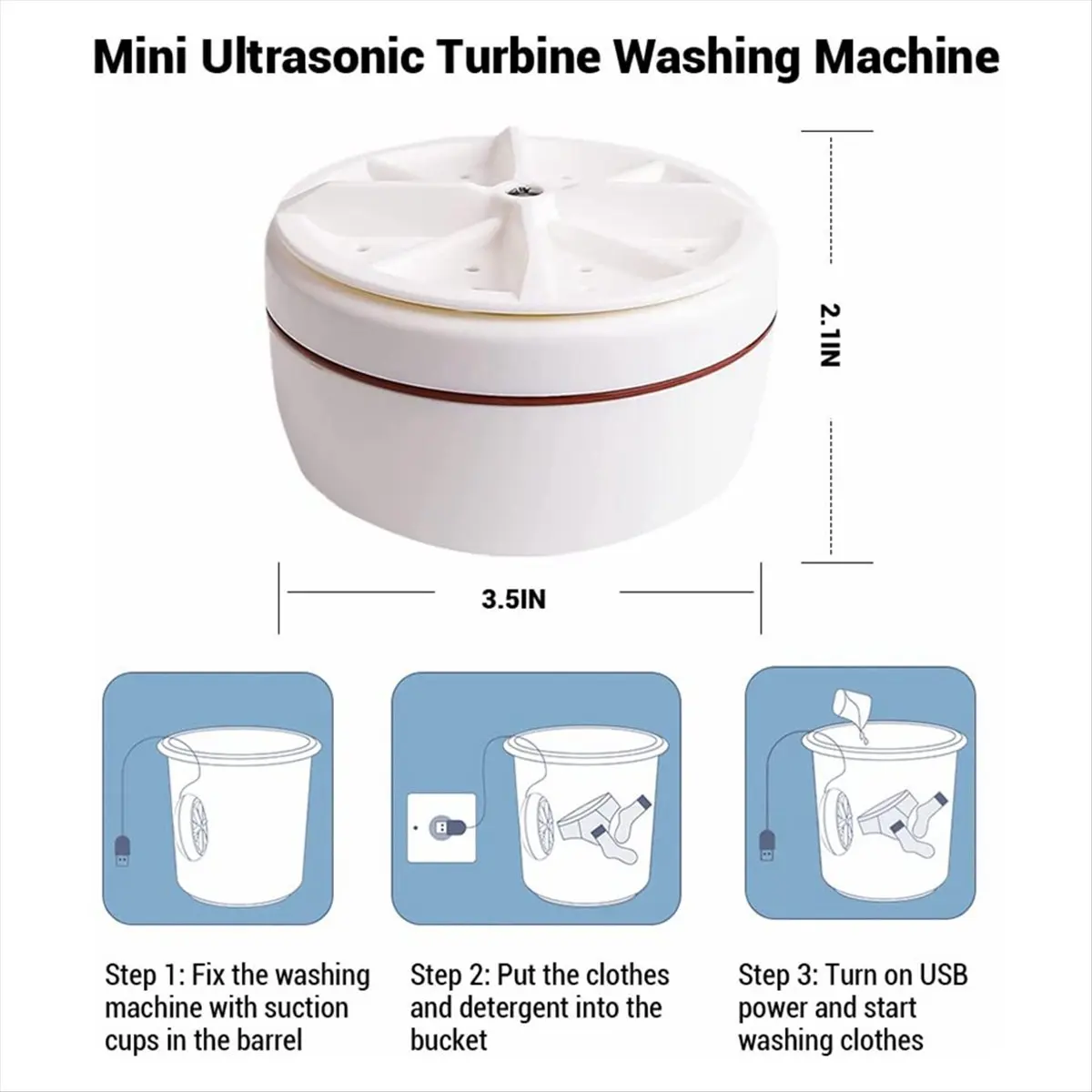 Mini Ultrasonic Turbine Washing Machine

2.1IN

3.5IN

Step 1: Fix the washing machine with suction cups in the barrel

Step 2: Put the clothes and detergent into the bucket

Step 3: Turn on USB power and start washing clothes