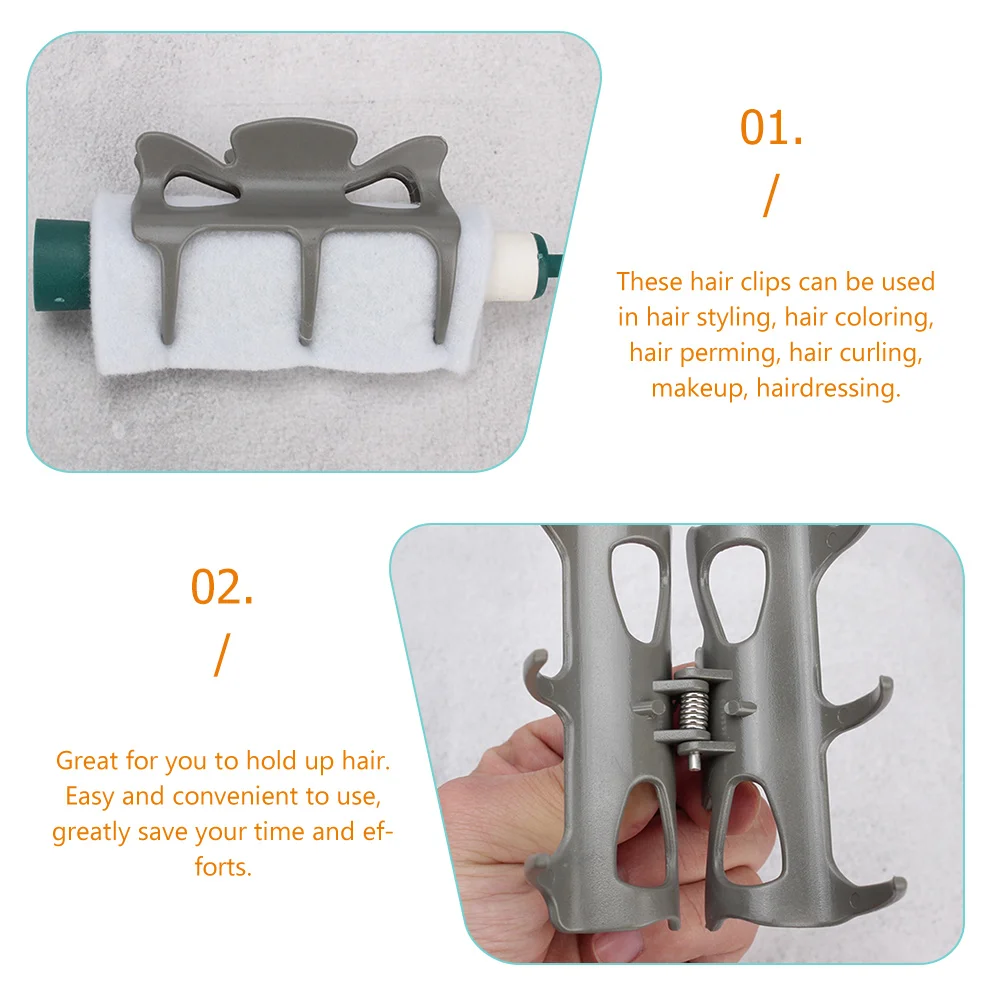 01.
/

These hair clips can be used in hair styling, hair coloring, hair perming, hair curling, makeup, hairdressing.

02.
/

Great for you to hold up hair. Easy and convenient to use, greatly save your time and efforts.