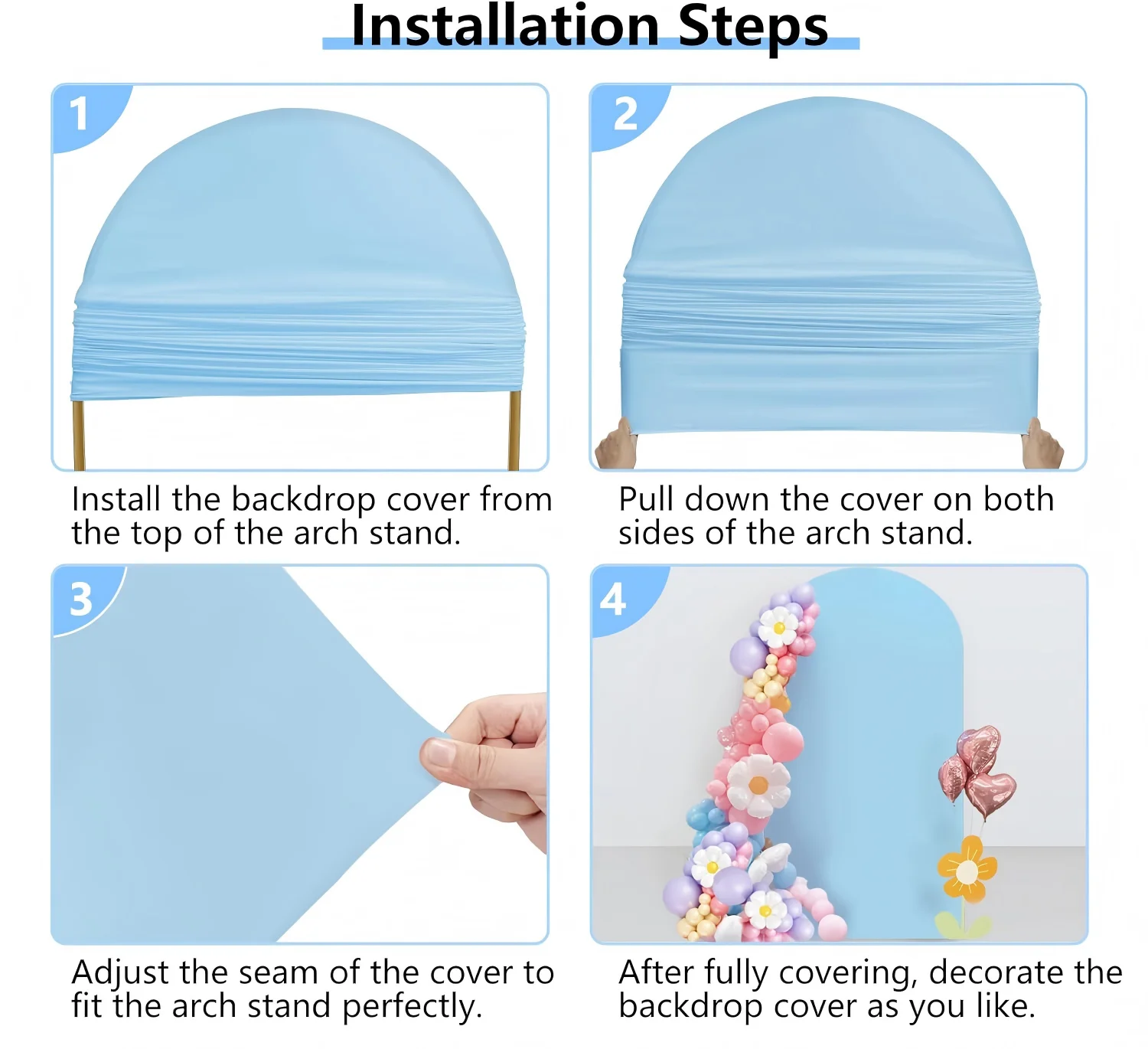 Installation Steps

1

Install the backdrop cover from the top of the arch stand.

2

Pull down the cover on both sides of the arch stand.

3

Adjust the seam of the cover to fit the arch stand perfectly.

4

After fully covering, decorate the backdrop cover as you like.