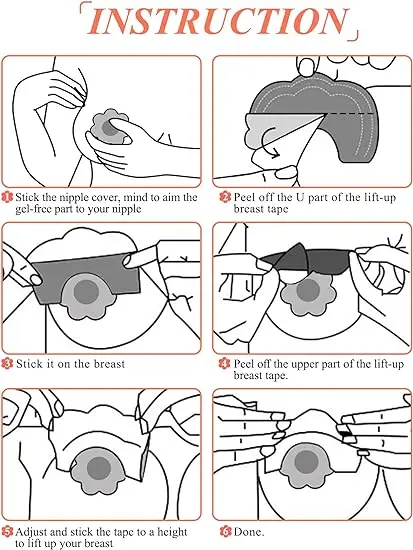 INSTRUCTION

1 Stick the nipple cover, mind to aim the gel-free part to your nipple

2 Peel off the U part of the lift-up breast tape

3 Stick it on the breast

4 Peel off the upper part of the lift-up breast tape.

5 Adjust and stick the tape to a height to lift up your breast

6 Done.