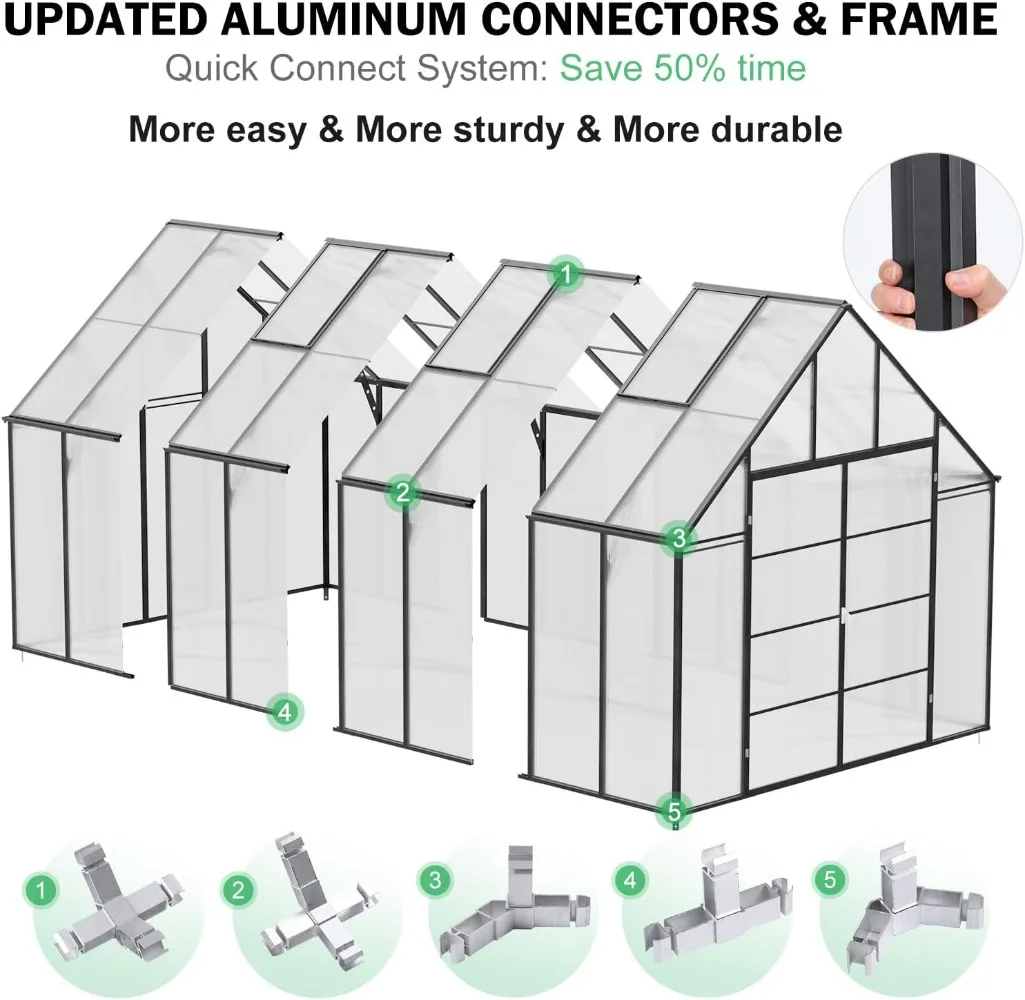 UPDATED ALUMINUM CONNECTORS & FRAME

Quick Connect System: Save 50% time

More easy & More sturdy & More durable

1

2

3

4

5

1

2

3

4

5