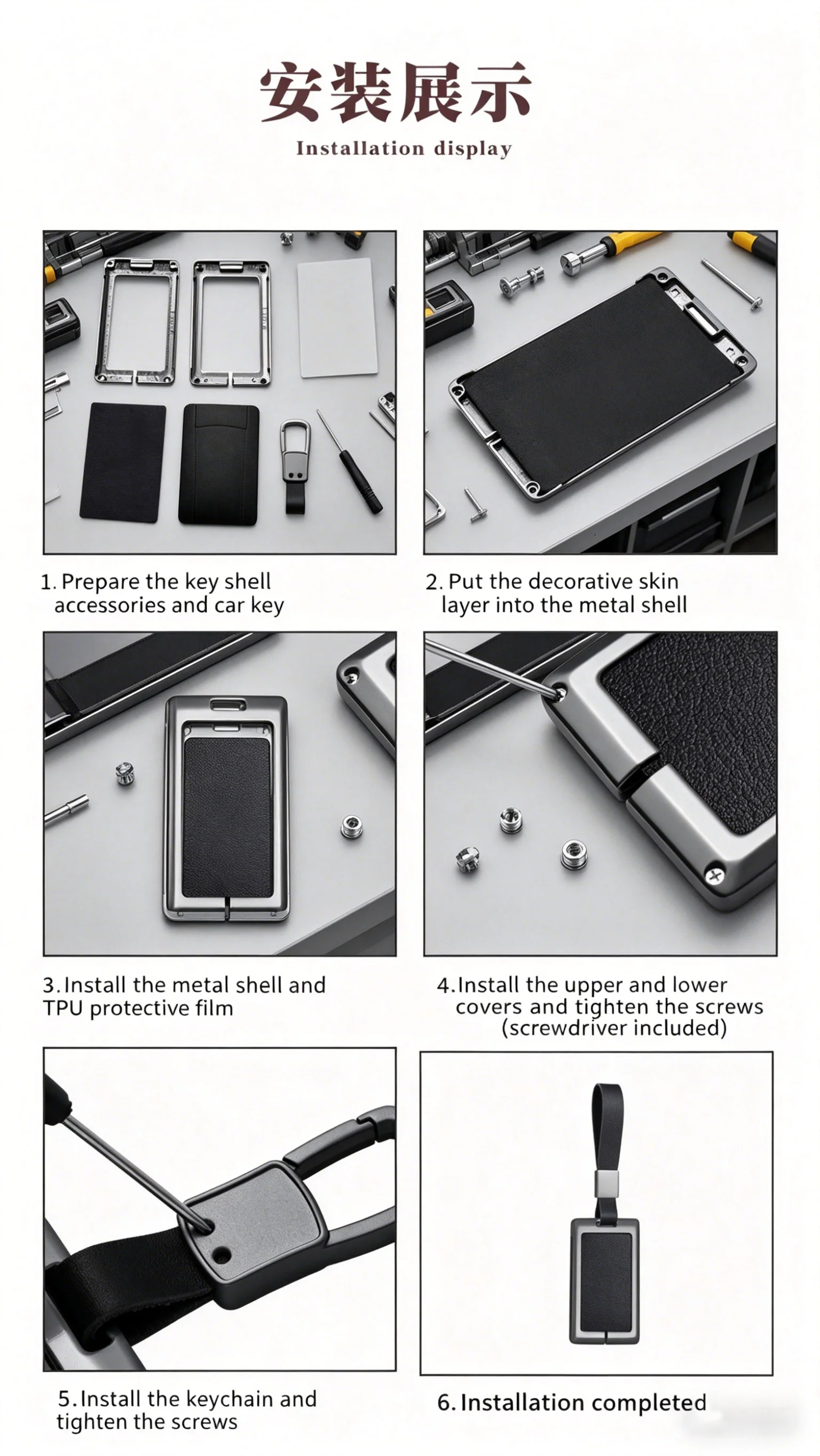 安装展示
Installation display

1. Prepare the key shell accessories and car key

2. Put the decorative skin layer into the metal shell

3. Install the metal shell and TPU protective film

4. Install the upper and lower covers and tighten the screws (screwdriver included)

5. Install the keychain and tighten the screws

6. Installation completed