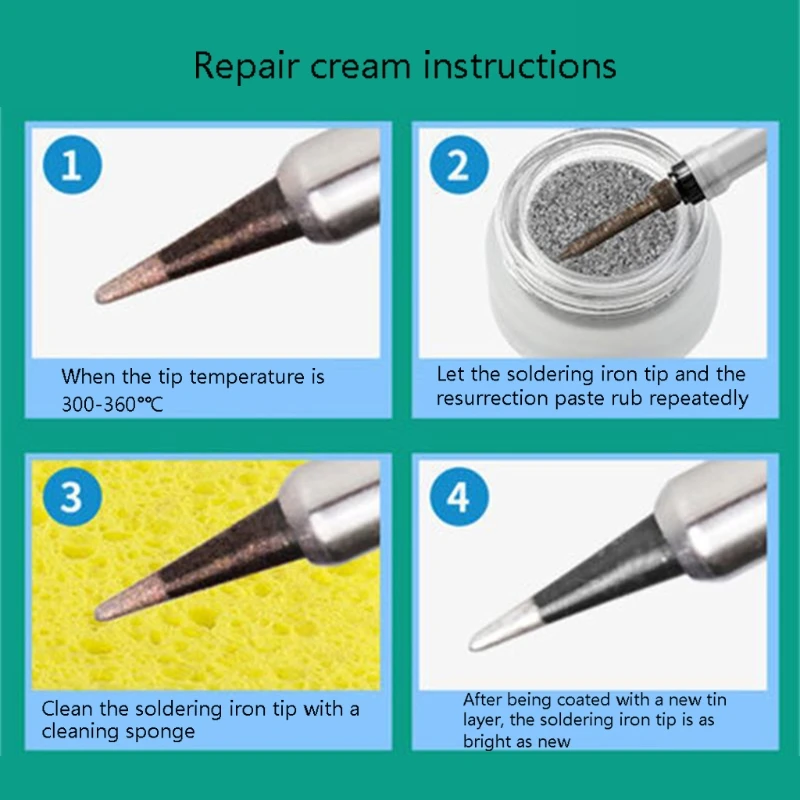 Repair cream instructions

1

When the tip temperature is 300-360℃

2

Let the soldering iron tip and the resurrection paste rub repeatedly

3

Clean the soldering iron tip with a cleaning sponge

4

After being coated with a new tin layer, the soldering iron tip is as bright as new