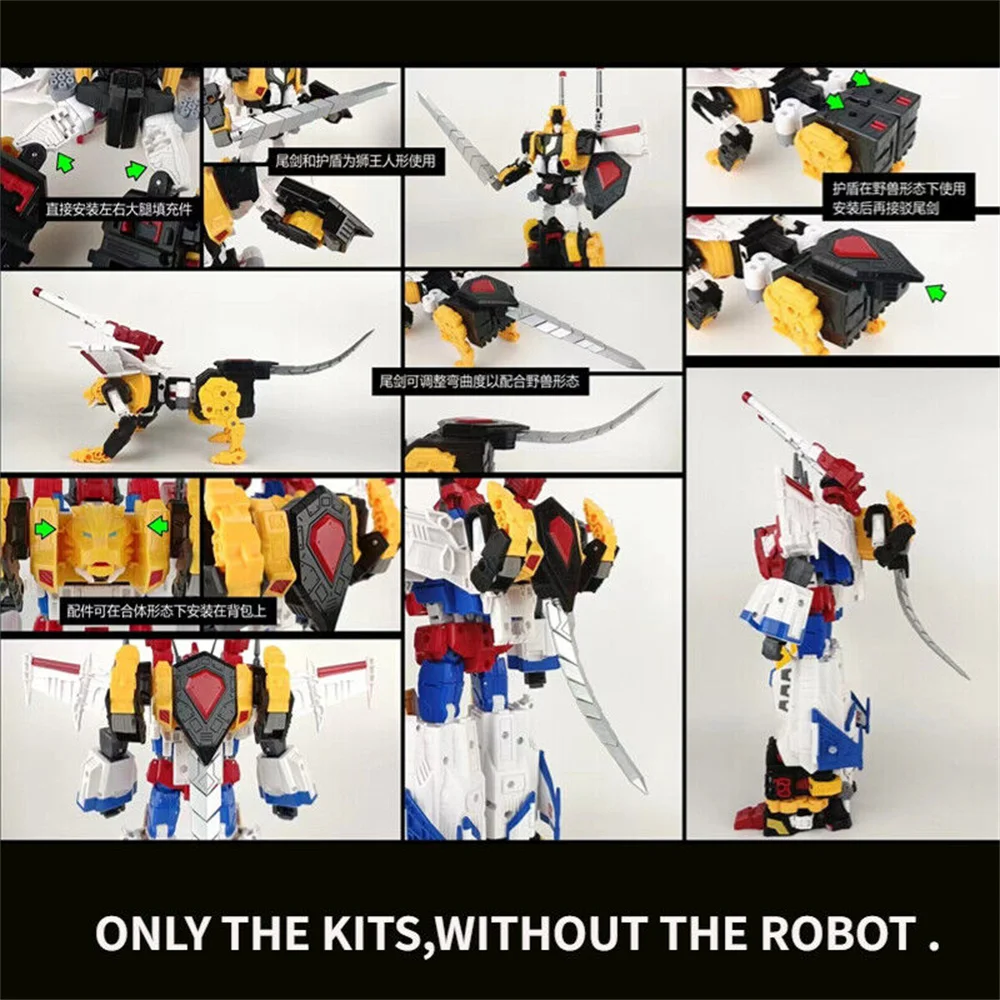 直接安装左右大腿填充件

尾剑和护盾为狮王人形使用

护盾在野兽形态下使用
安装后再接驳尾剑

尾剑可调整弯曲度以配合野兽形态

配件可在合体形态下安装在背包上

ONLY THE KITS,WITHOUT THE ROBOT .