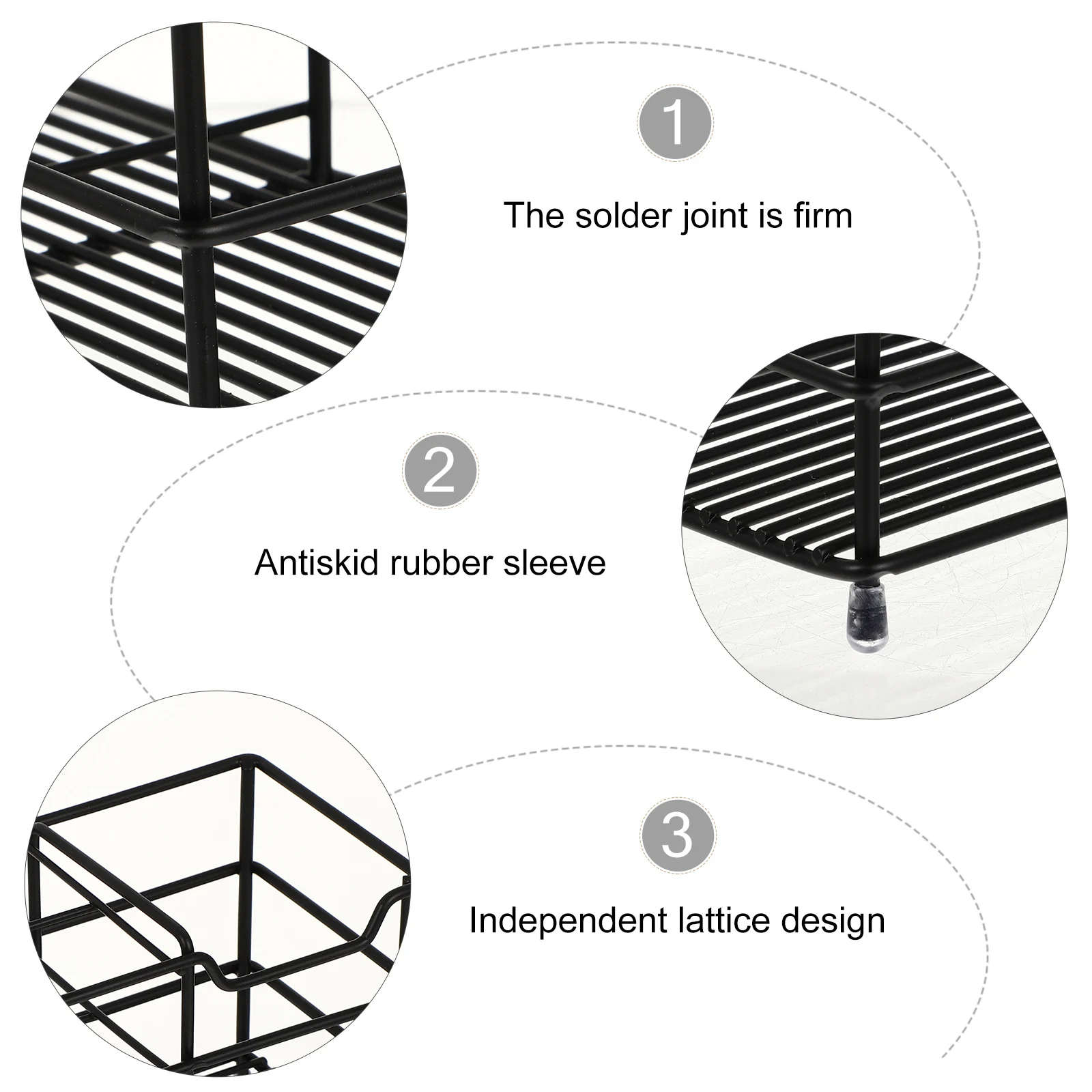 1

The solder joint is firm

2

Antiskid rubber sleeve

3

Independent lattice design