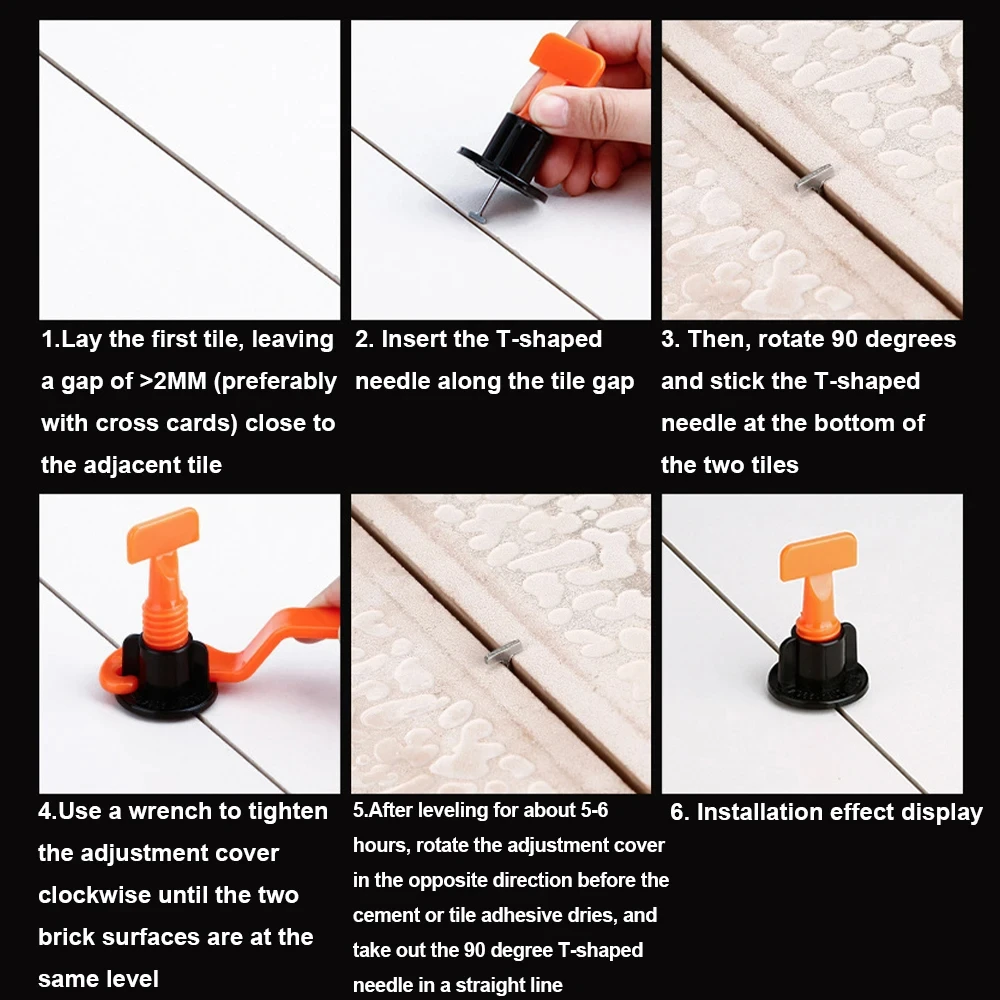 1.Lay the first tile, leaving a gap of >2MM (preferably with cross cards) close to the adjacent tile

2. Insert the T-shaped needle along the tile gap

3. Then, rotate 90 degrees and stick the T-shaped needle at the bottom of the two tiles

4.Use a wrench to tighten the adjustment cover clockwise until the two brick surfaces are at the same level

5.After leveling for about 5-6 hours, rotate the adjustment cover in the opposite direction before the cement or tile adhesive dries, and take out the 90 degree T-shaped needle in a straight line

6. Installation effect display