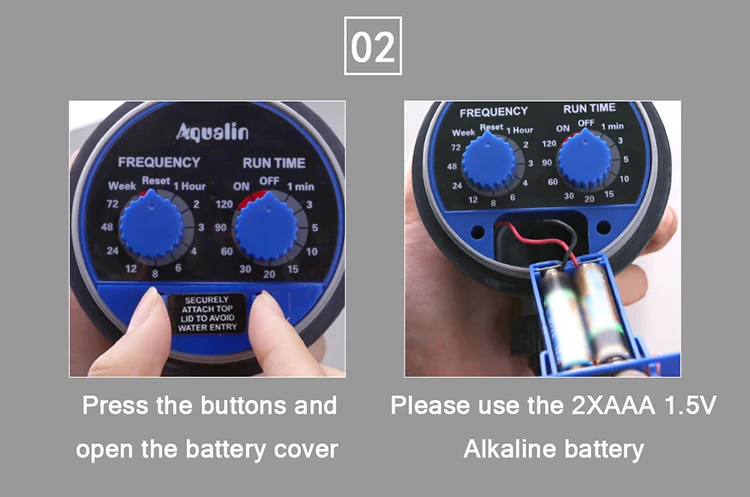 02

Aqualin

FREQUENCY

Week Reset 1 Hour

72 2

48 3

24 4

12 8 6

RUN TIME

ON OFF 1 min

120 3

90 5

60 10

30 20 15

SECURELY ATTACH TOP LID TO AVOID WATER ENTRY

Press the buttons and open the battery cover

FREQUENCY

Week Reset 1 Hour

72 2

48 3

24 4

12 8 6

RUN TIME

ON OFF 1 min

120 3

90 5

60 10

30 20 15

Please use the 2XAAA 1.5V Alkaline battery