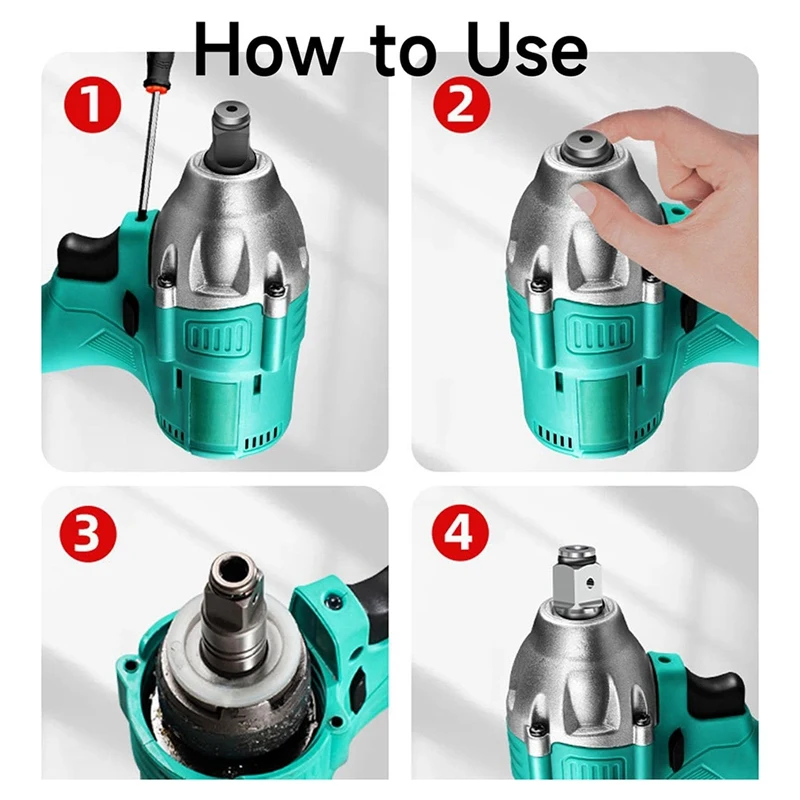 How to Use

1

2

3

4