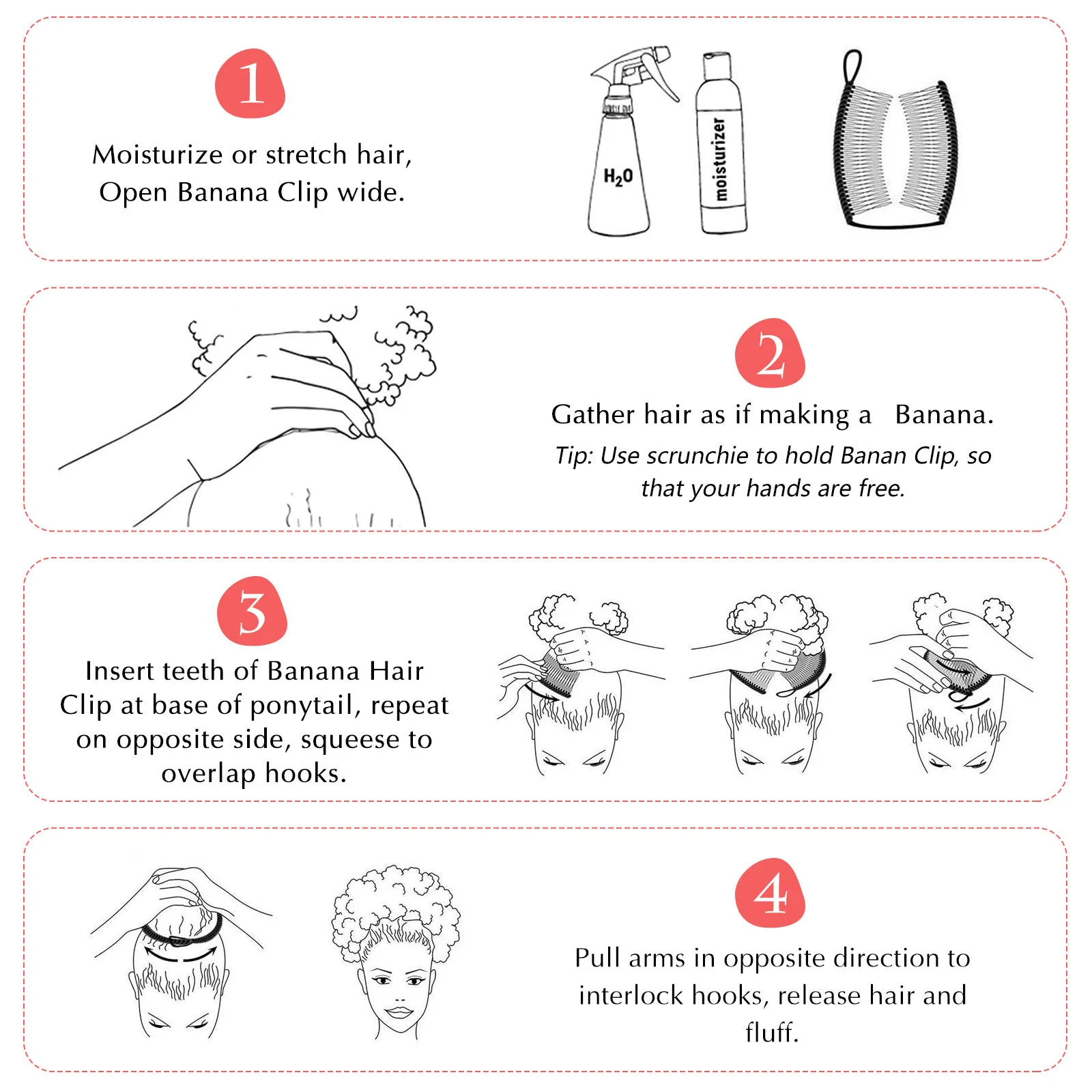 1

Moisturize or stretch hair,
Open Banana Clip wide.

$H_2O$

moisturizer

2

Gather hair as if making a Banana.

Tip: Use scrunchie to hold Banan Clip, so that your hands are free.

3

Insert teeth of Banana Hair Clip at base of ponytail, repeat on opposite side, squeese to overlap hooks.

4

Pull arms in opposite direction to interlock hooks, release hair and fluff.