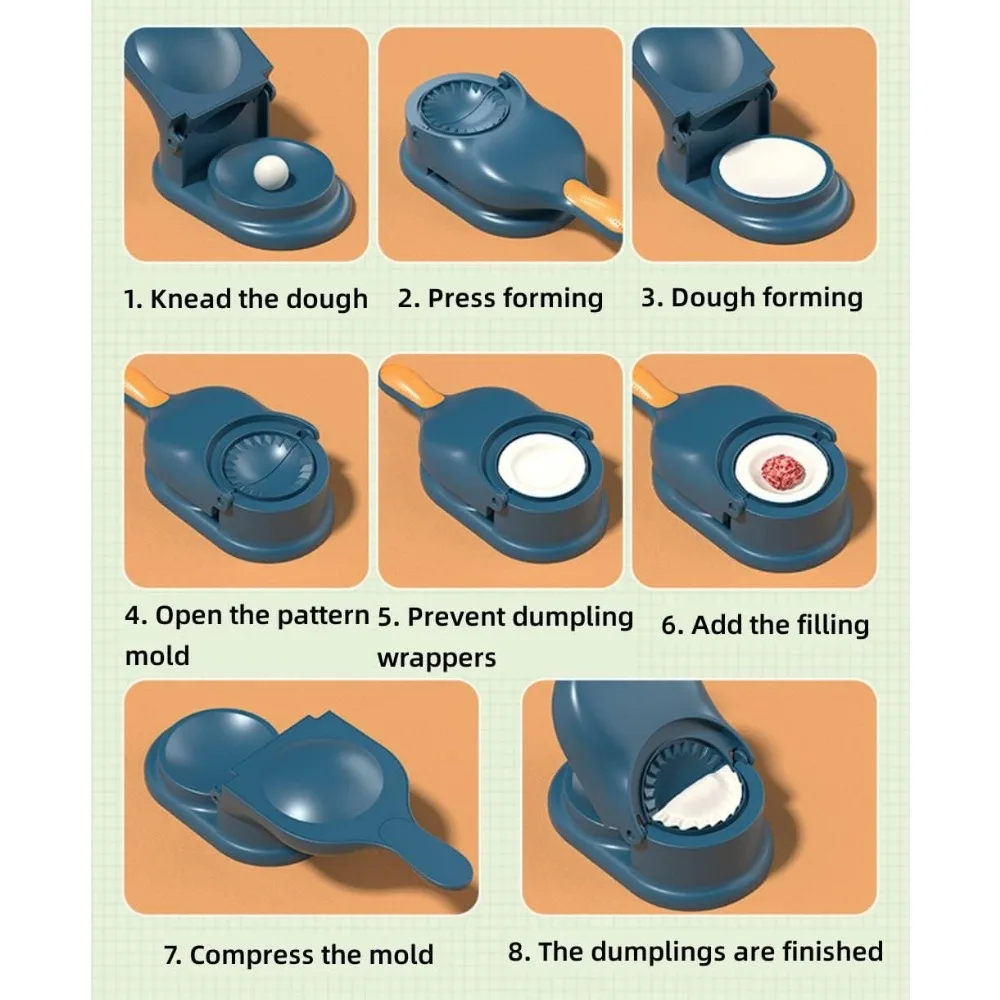 1. Knead the dough
2. Press forming
3. Dough forming
4. Open the pattern mold
5. Prevent dumpling wrappers
6. Add the filling
7. Compress the mold
8. The dumplings are finished