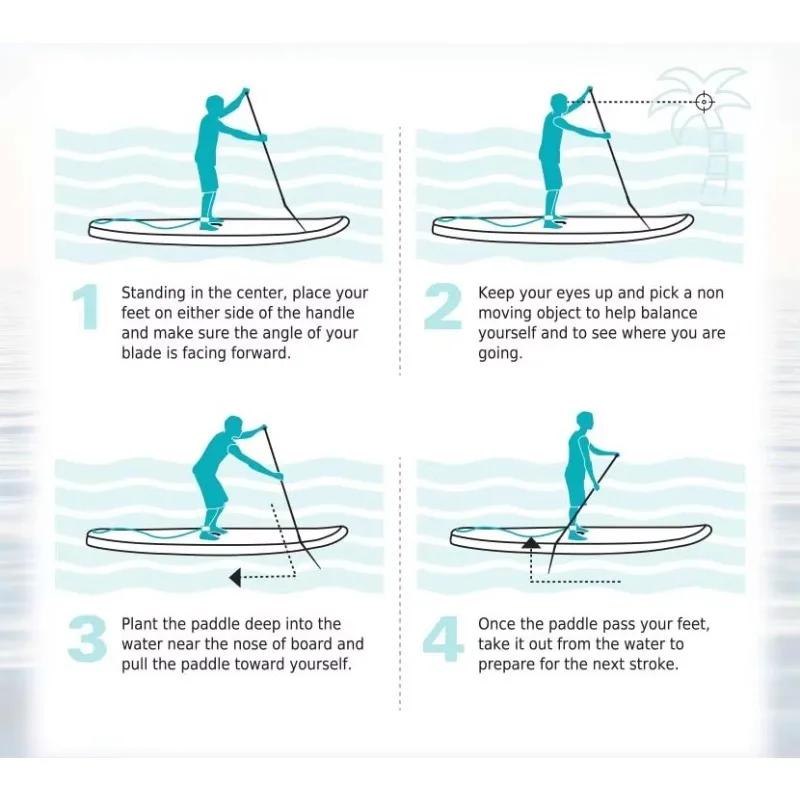 1
Standing in the center, place your feet on either side of the handle and make sure the angle of your blade is facing forward.

2
Keep your eyes up and pick a non moving object to help balance yourself and to see where you are going.

3
Plant the paddle deep into the water near the nose of board and pull the paddle toward yourself.

4
Once the paddle pass your feet, take it out from the water to prepare for the next stroke.