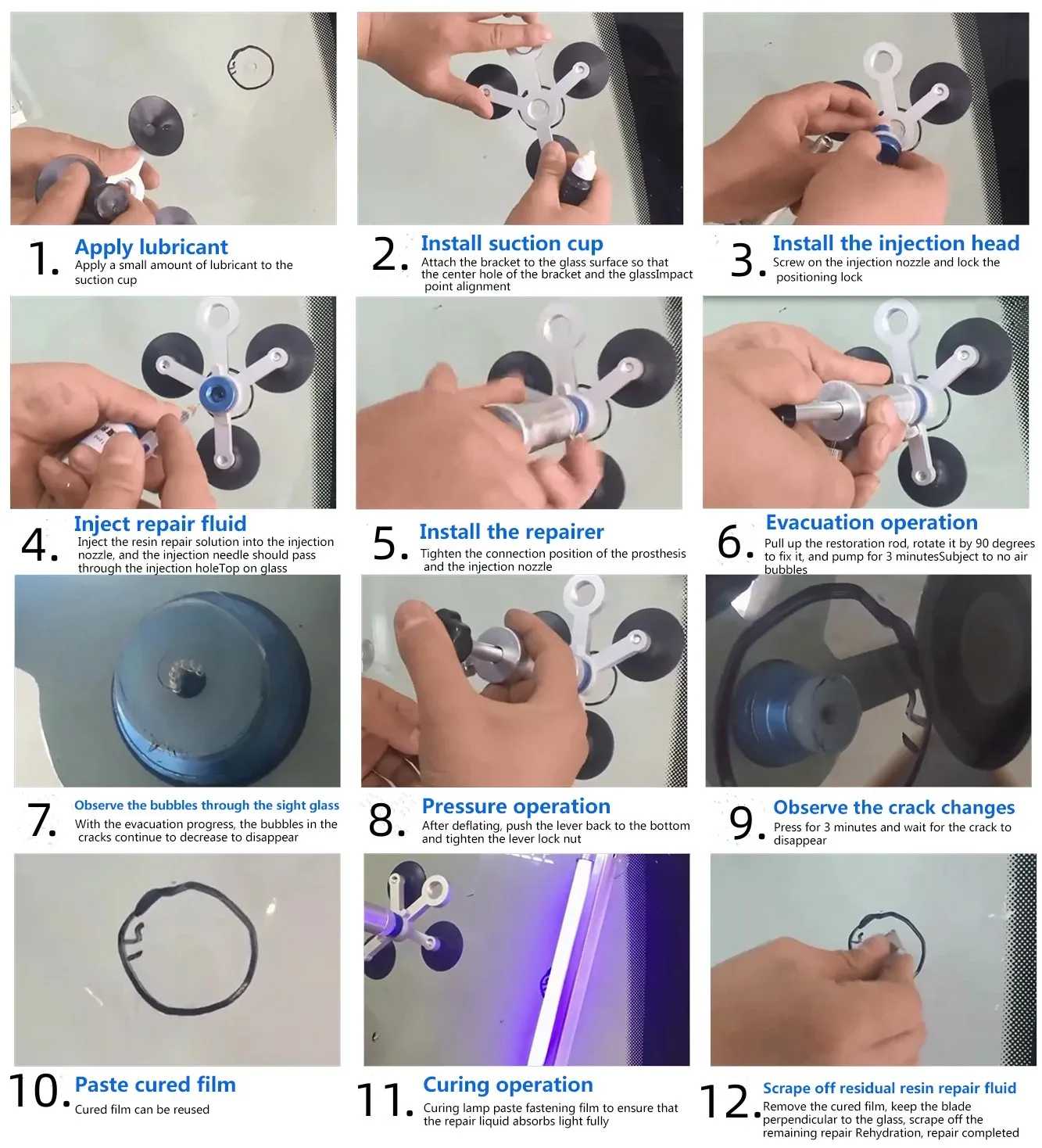 1. Apply lubricant
Apply a small amount of lubricant to the suction cup

2. Install suction cup
Attach the bracket to the glass surface so that the center hole of the bracket and the glassImpact point alignment

3. Install the injection head
Screw on the injection nozzle and lock the positioning lock

4. Inject repair fluid
Inject the resin repair solution into the injection nozzle, and the injection needle should pass through the injection holeTop on glass

5. Install the repairer
Tighten the connection position of the prosthesis and the injection nozzle

6. Evacuation operation
Pull up the restoration rod, rotate it by 90 degrees to fix it, and pump for 3 minutesSubject to no air bubbles

7. Observe the bubbles through the sight glass
With the evacuation progress, the bubbles in the cracks continue to decrease to disappear

8. Pressure operation
After deflating, push the lever back to the bottom and tighten the lever lock nut

9. Observe the crack changes
Press for 3 minutes and wait for the crack to disappear

10. Paste cured film
Cured film can be reused

11. Curing operation
Curing lamp paste fastening film to ensure that the repair liquid absorbs light fully

12. Scrape off residual resin repair fluid
Remove the cured film, keep the blade perpendicular to the glass, scrape off the remaining repair Rehydration, repair completed