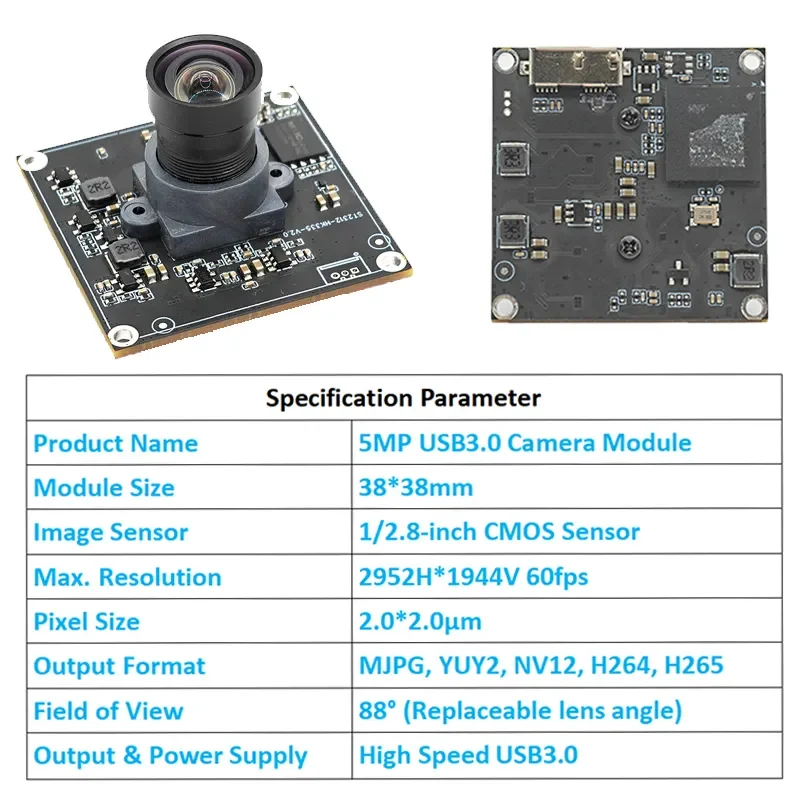 2R2
2R2
ST2312-HK335-V2.0
2R2

| Specification Parameter | |
|---|---|
| Product Name | 5MP USB3.0 Camera Module |
| Module Size | 38*38mm |
| Image Sensor | 1/2.8-inch CMOS Sensor |
| Max. Resolution | 2952H*1944V 60fps |
| Pixel Size | 2.0*2.0μm |
| Output Format | MJPG, YUY2, NV12, H264, H265 |
| Field of View | 88° (Replaceable lens angle) |
| Output & Power Supply | High Speed USB3.0 |