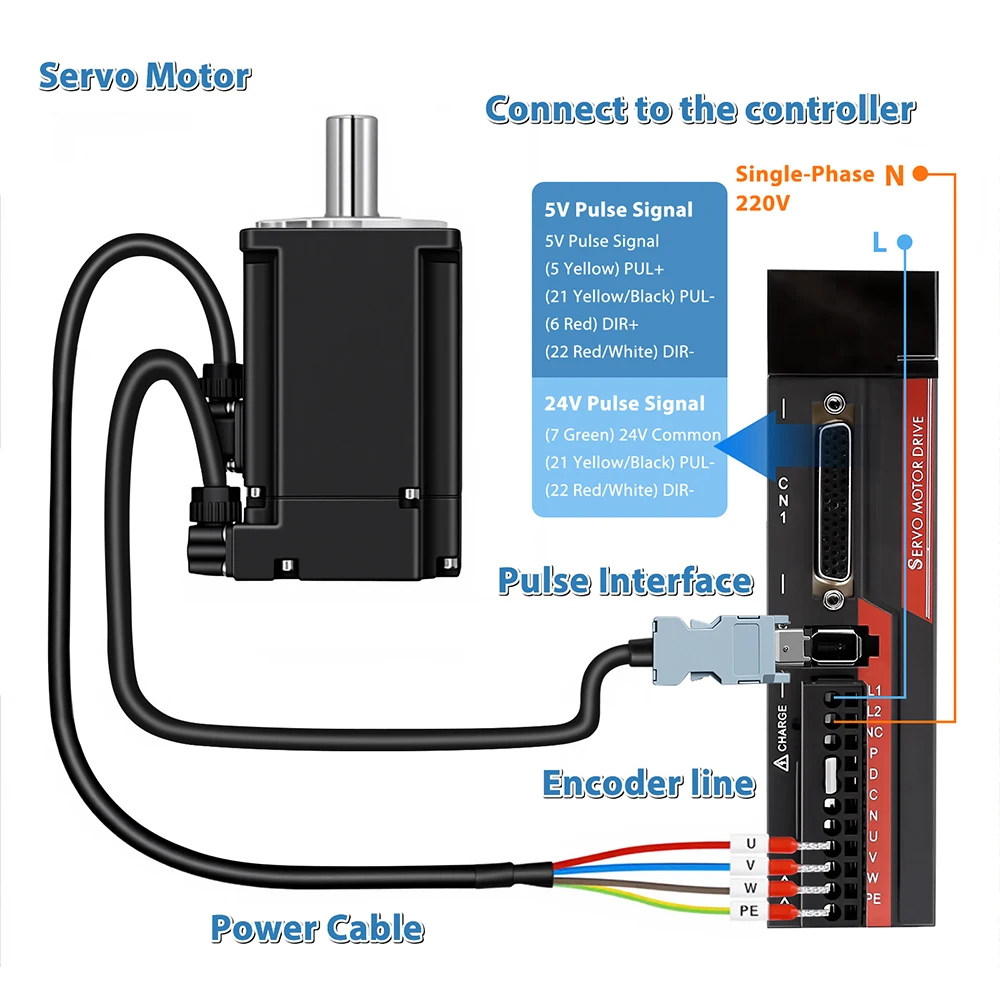 Servo Motor

Connect to the controller

Single-Phase 220V

N

L

5V Pulse Signal
5V Pulse Signal
(5 Yellow) PUL+
(21 Yellow/Black) PUL-
(6 Red) DIR+
(22 Red/White) DIR-

24V Pulse Signal
(7 Green) 24V Common
(21 Yellow/Black) PUL-
(22 Red/White) DIR-

CN1

SERVO MOTOR DRIVE

Pulse Interface

CHARGE

L1
L2
NC
P
D
C
N
U
V
W
PE

Encoder line

U
V
W
PE

Power Cable