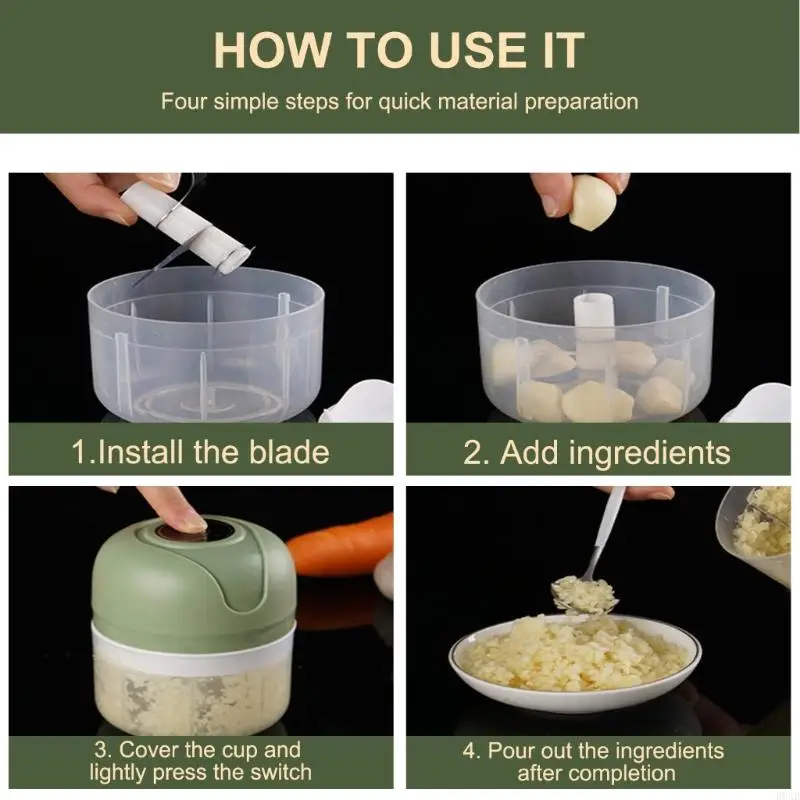 HOW TO USE IT

Four simple steps for quick material preparation

1.Install the blade

2. Add ingredients

3. Cover the cup and lightly press the switch

4. Pour out the ingredients after completion