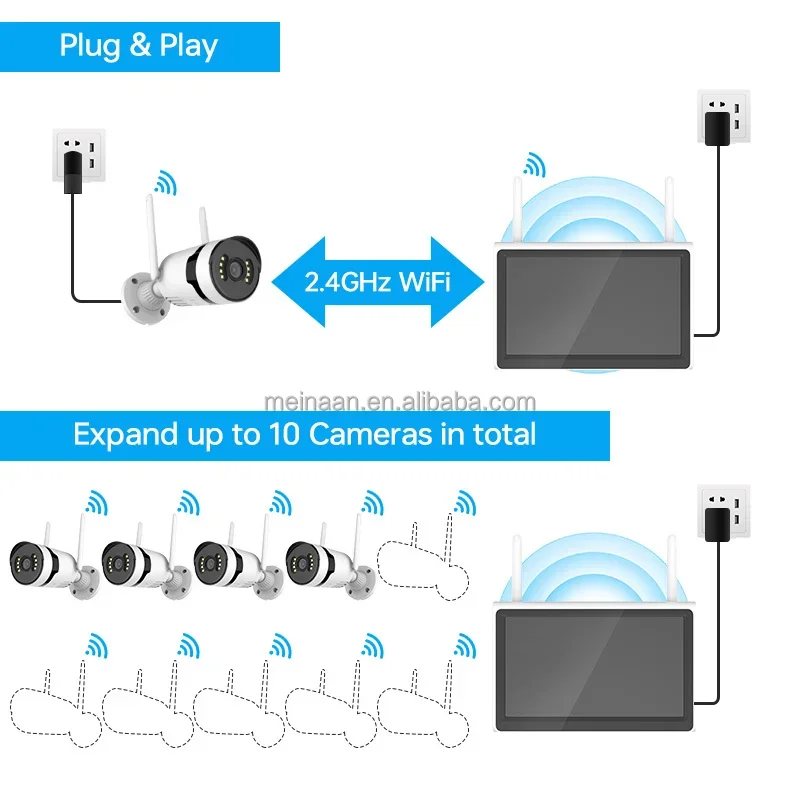 Plug & Play

2.4GHz WiFi

meinaan.en.alibaba.com

Expand up to 10 Cameras in total