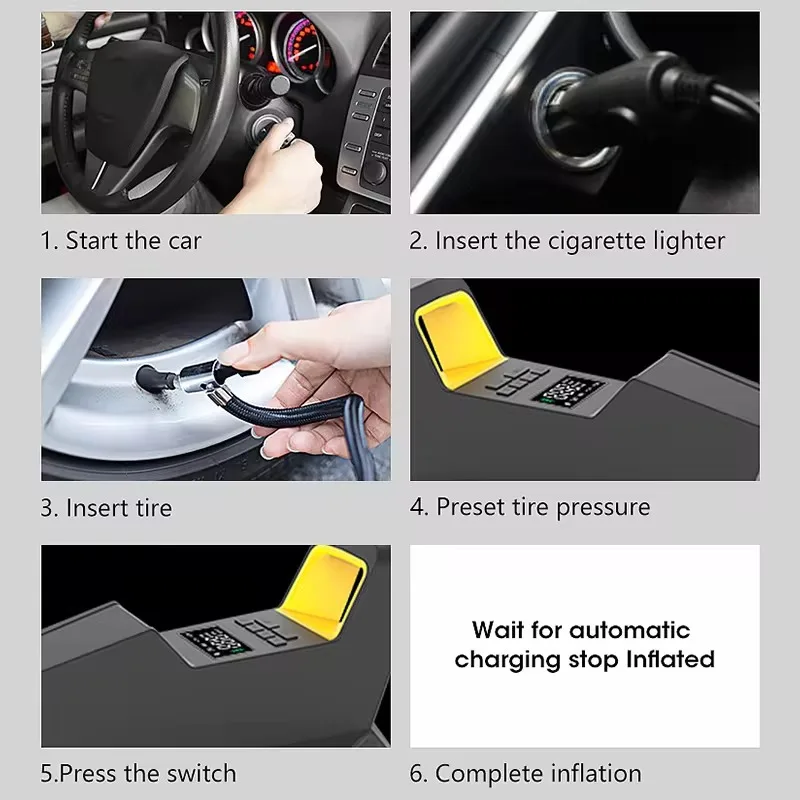 1. Start the car

2. Insert the cigarette lighter

3. Insert tire

4. Preset tire pressure

5.Press the switch

Wait for automatic charging stop Inflated

6. Complete inflation