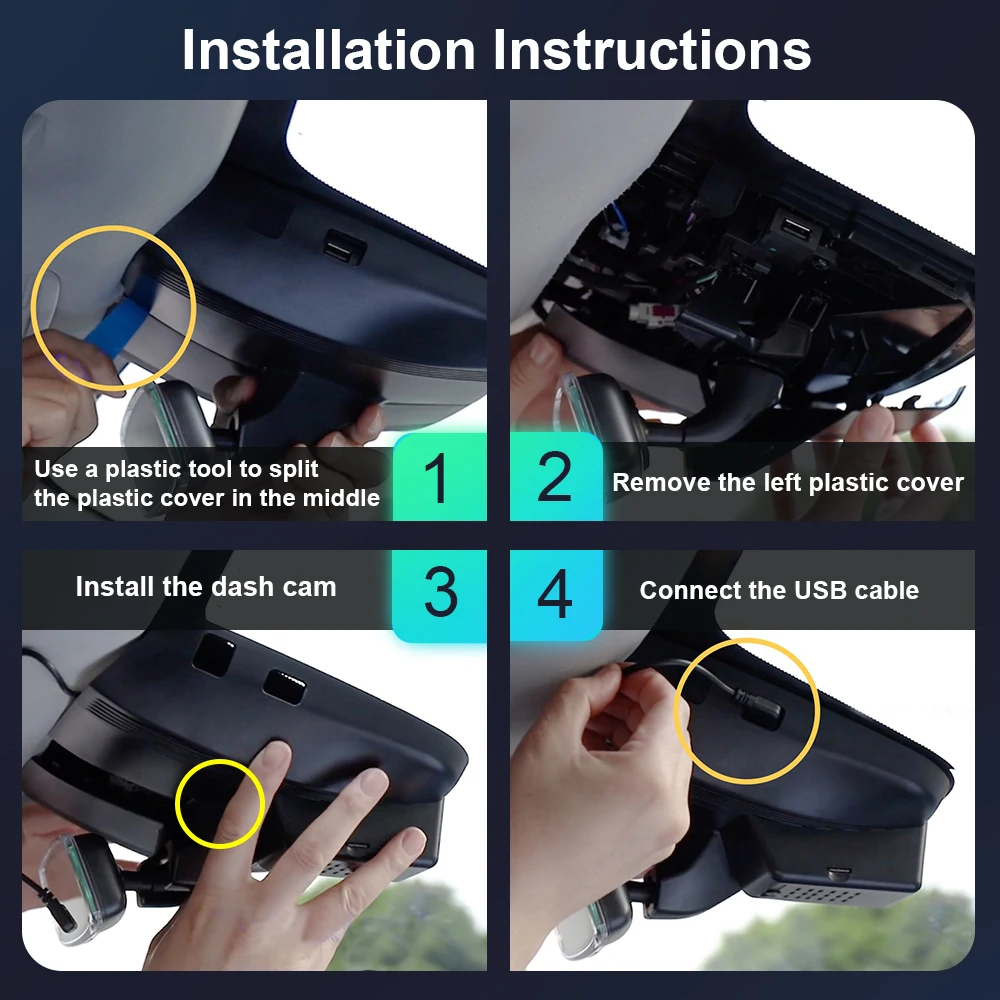 Installation Instructions

Use a plastic tool to split the plastic cover in the middle

1

2

Remove the left plastic cover

Install the dash cam

3

4

Connect the USB cable