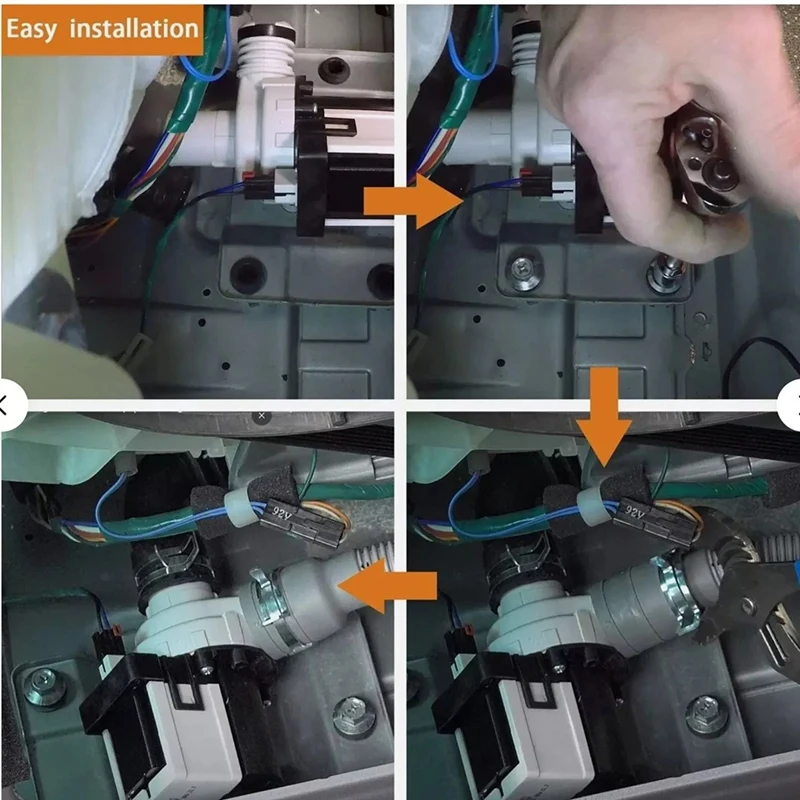 Easy installation

92V

92V