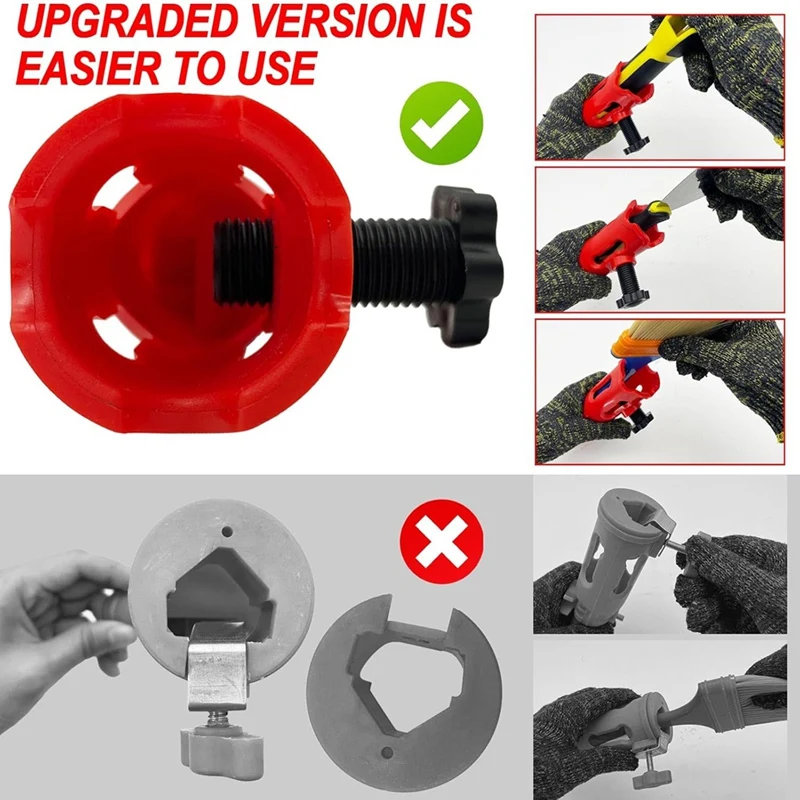 UPGRADED VERSION IS EASIER TO USE