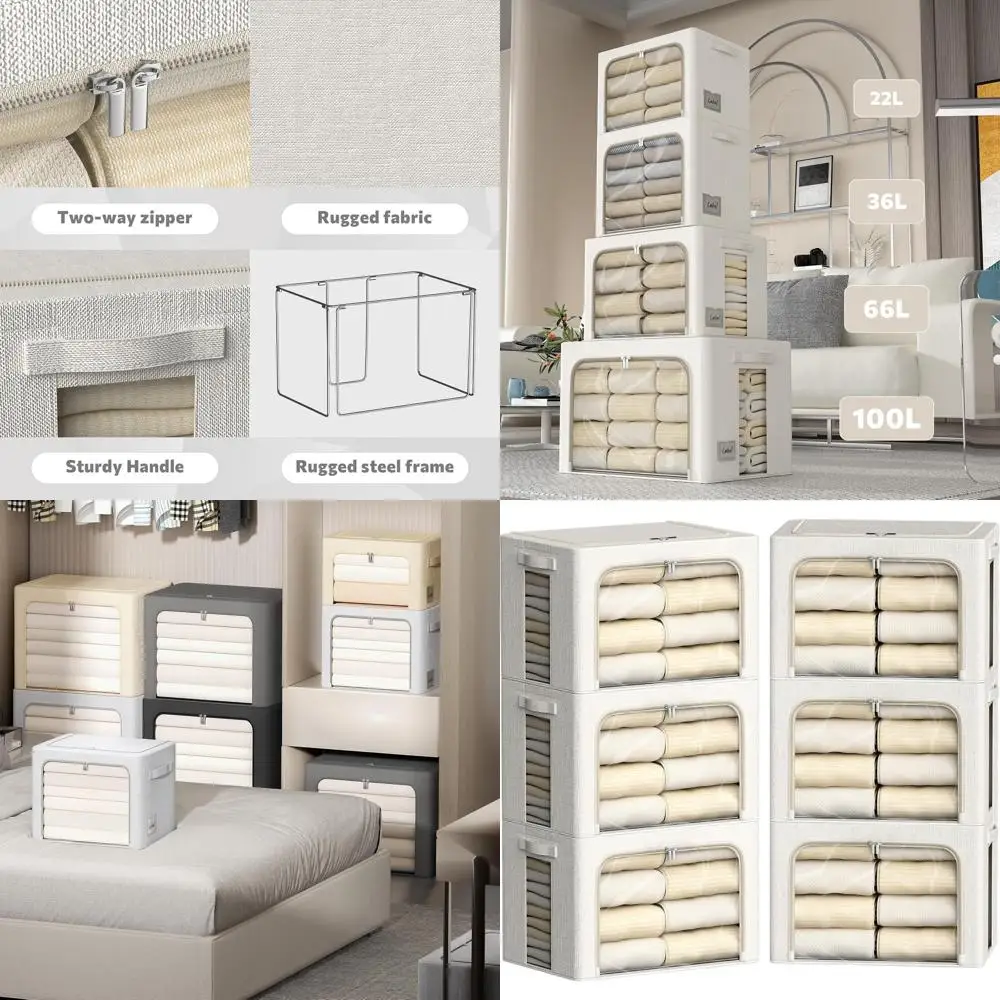 Two-way zipper

Rugged fabric

Sturdy Handle

Rugged steel frame

22L

36L

66L

100L