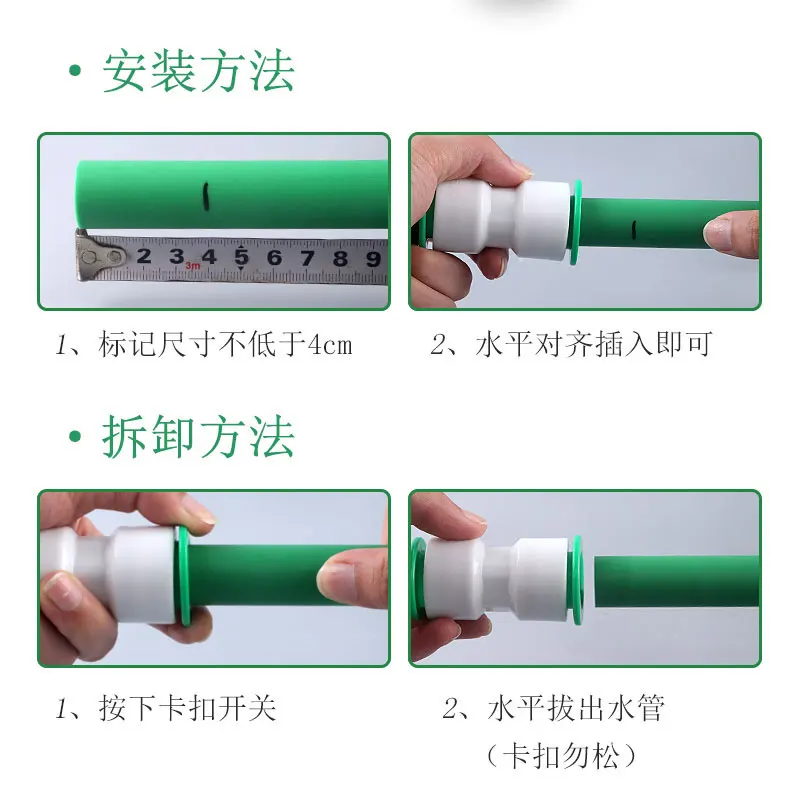 • 安装方法

2 3 4 5 6 7 8 9
3m

1、标记尺寸不低于4cm

2、水平对齐插入即可

• 拆卸方法

1、按下卡扣开关

2、水平拔出水管
（卡扣勿松）