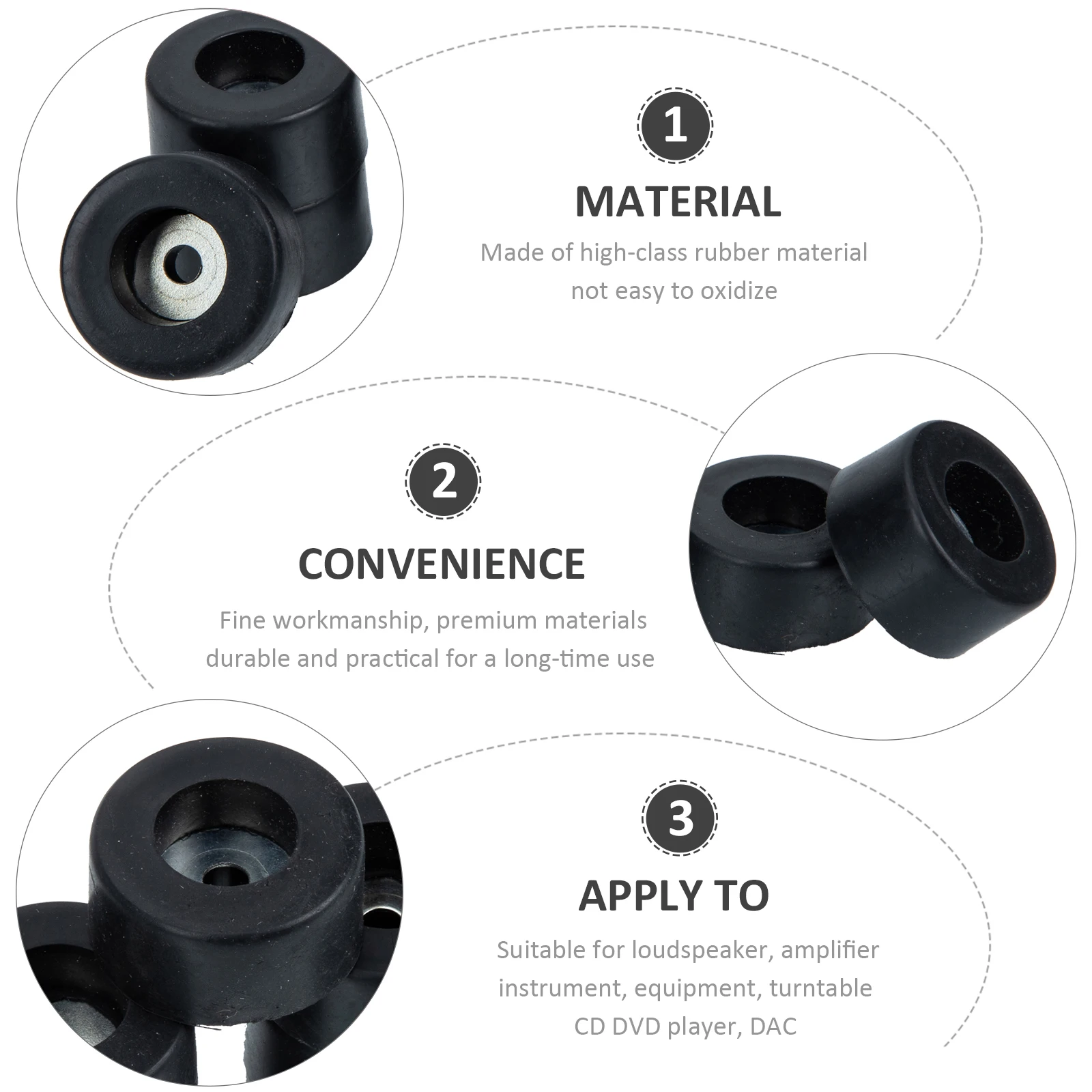 1

MATERIAL

Made of high-class rubber material
not easy to oxidize

2

CONVENIENCE

Fine workmanship, premium materials
durable and practical for a long-time use

3

APPLY TO

Suitable for loudspeaker, amplifier
instrument, equipment, turntable
CD DVD player, DAC