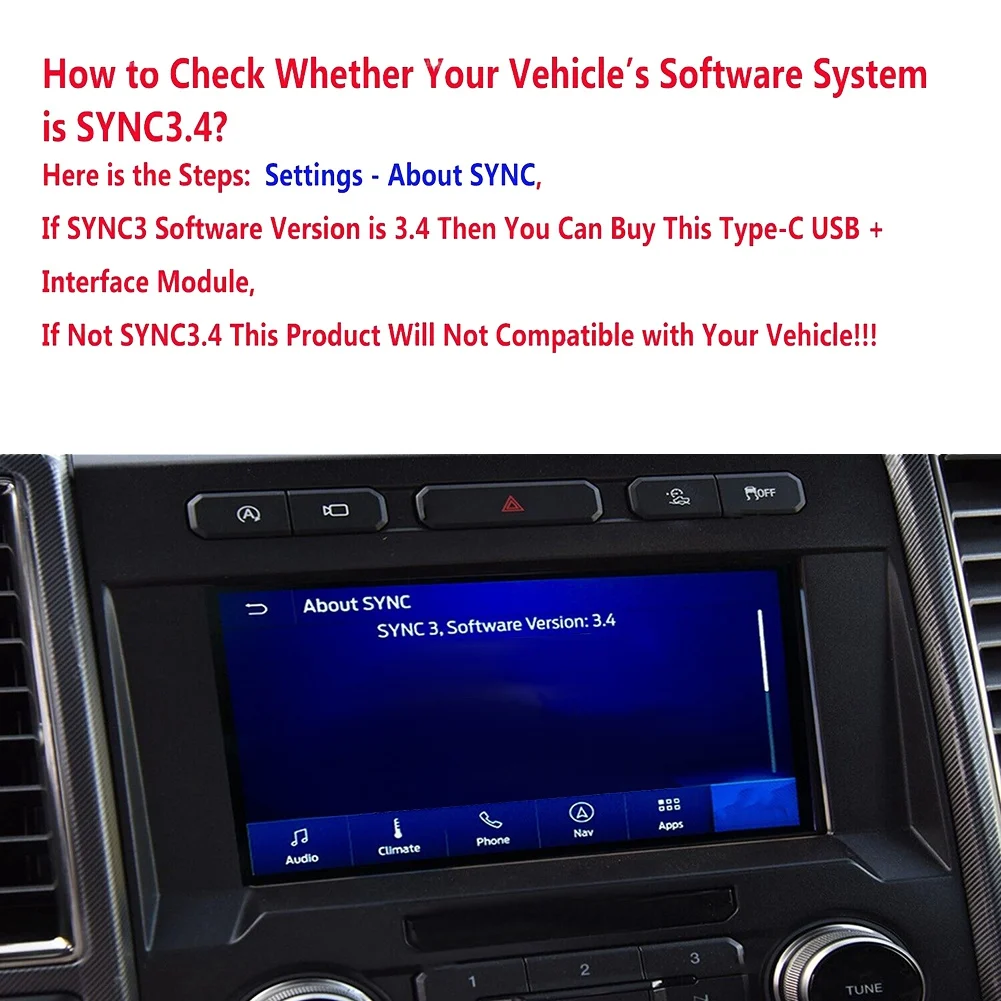 How to Check Whether Your Vehicle's Software System is SYNC3.4?

Here is the Steps: Settings - About SYNC,

If SYNC3 Software Version is 3.4 Then You Can Buy This Type-C USB + Interface Module,

If Not SYNC3.4 This Product Will Not Compatible with Your Vehicle!!!

OFF

About SYNC

SYNC 3, Software Version: 3.4

Audio

Climate

Phone

Nav

Apps

1

2

3

TUNE