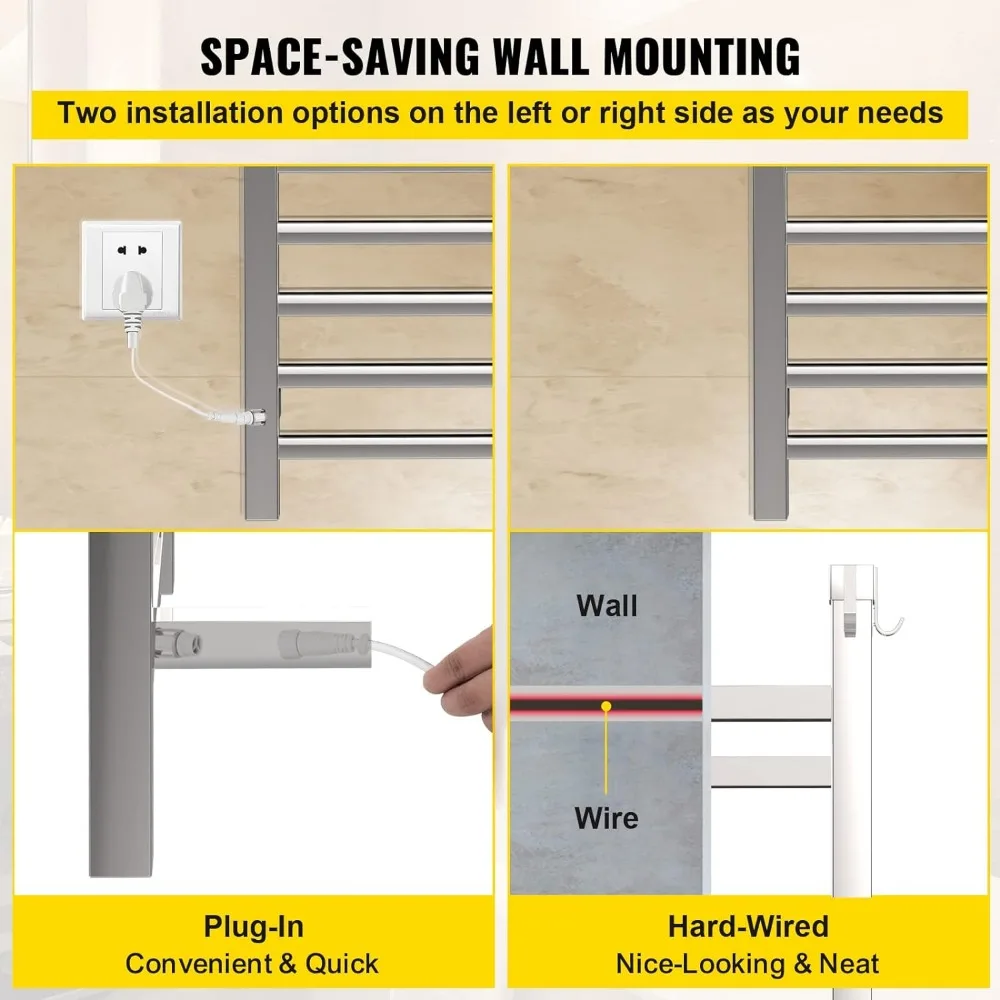 SPACE-SAVING WALL MOUNTING

Two installation options on the left or right side as your needs

Wall

Wire

Plug-In
Convenient & Quick

Hard-Wired
Nice-Looking & Neat