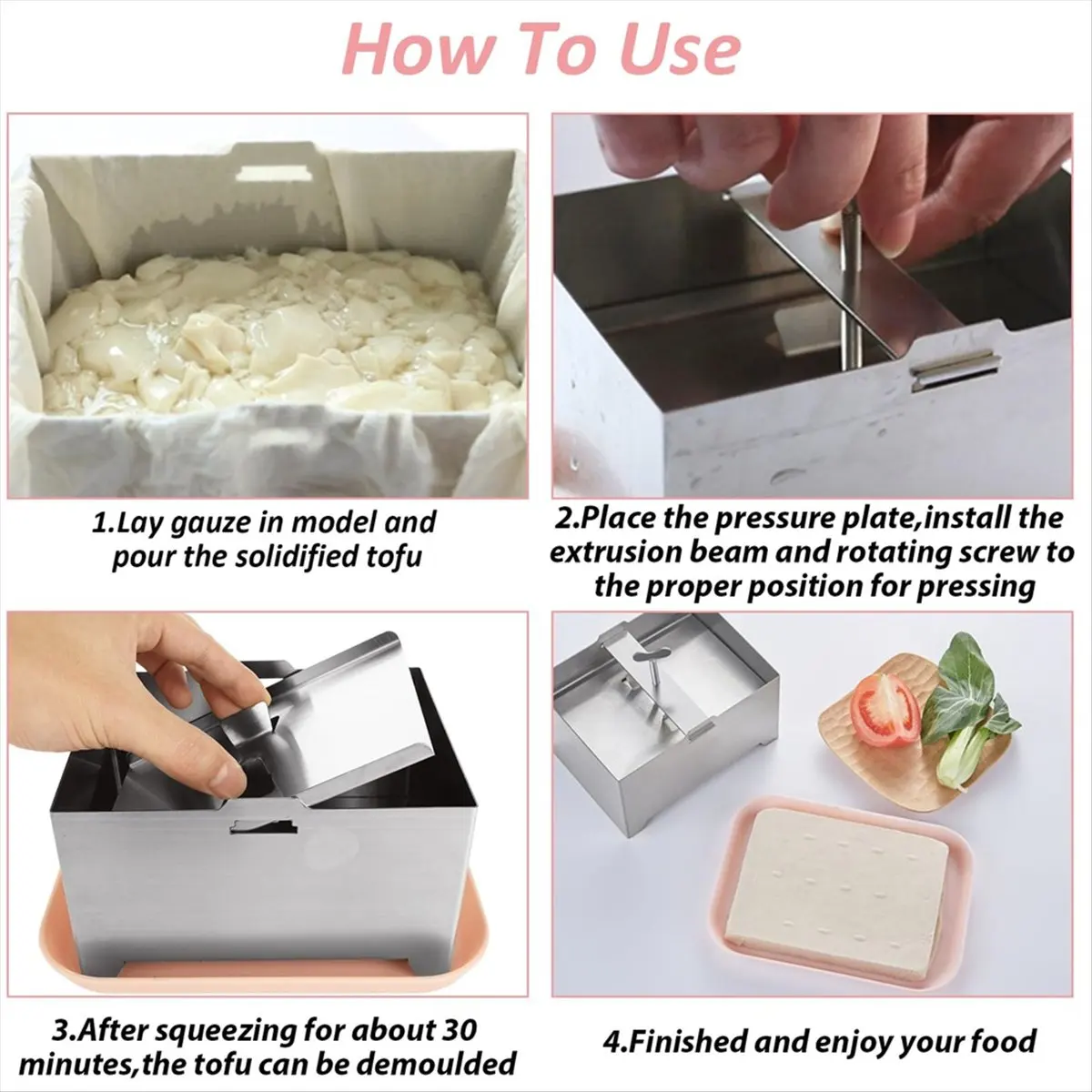 How To Use

1.Lay gauze in model and pour the solidified tofu

2.Place the pressure plate,install the extrusion beam and rotating screw to the proper position for pressing

3.After squeezing for about 30 minutes,the tofu can be demoulded

4.Finished and enjoy your food