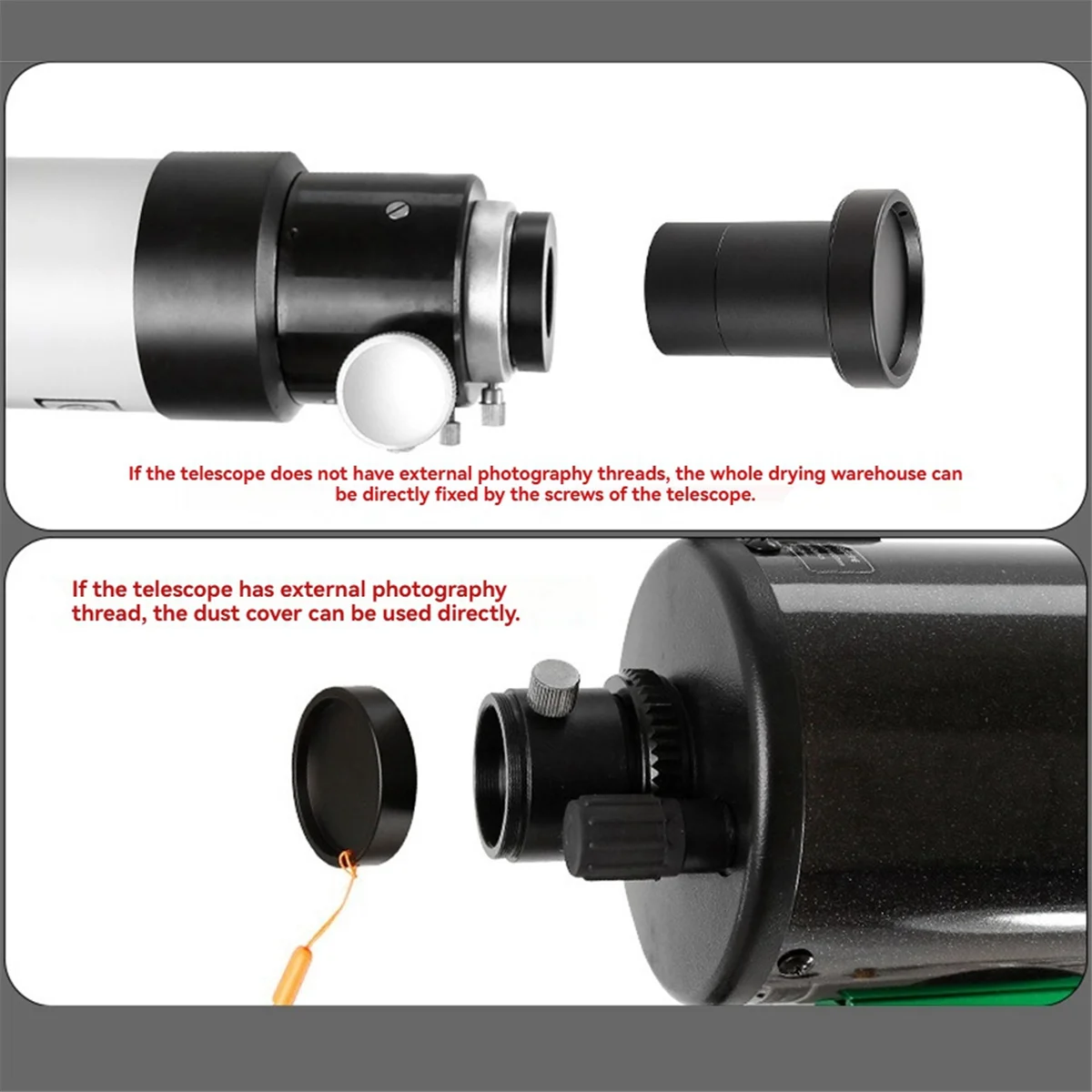 If the telescope does not have external photography threads, the whole drying warehouse can be directly fixed by the screws of the telescope.

If the telescope has external photography thread, the dust cover can be used directly.