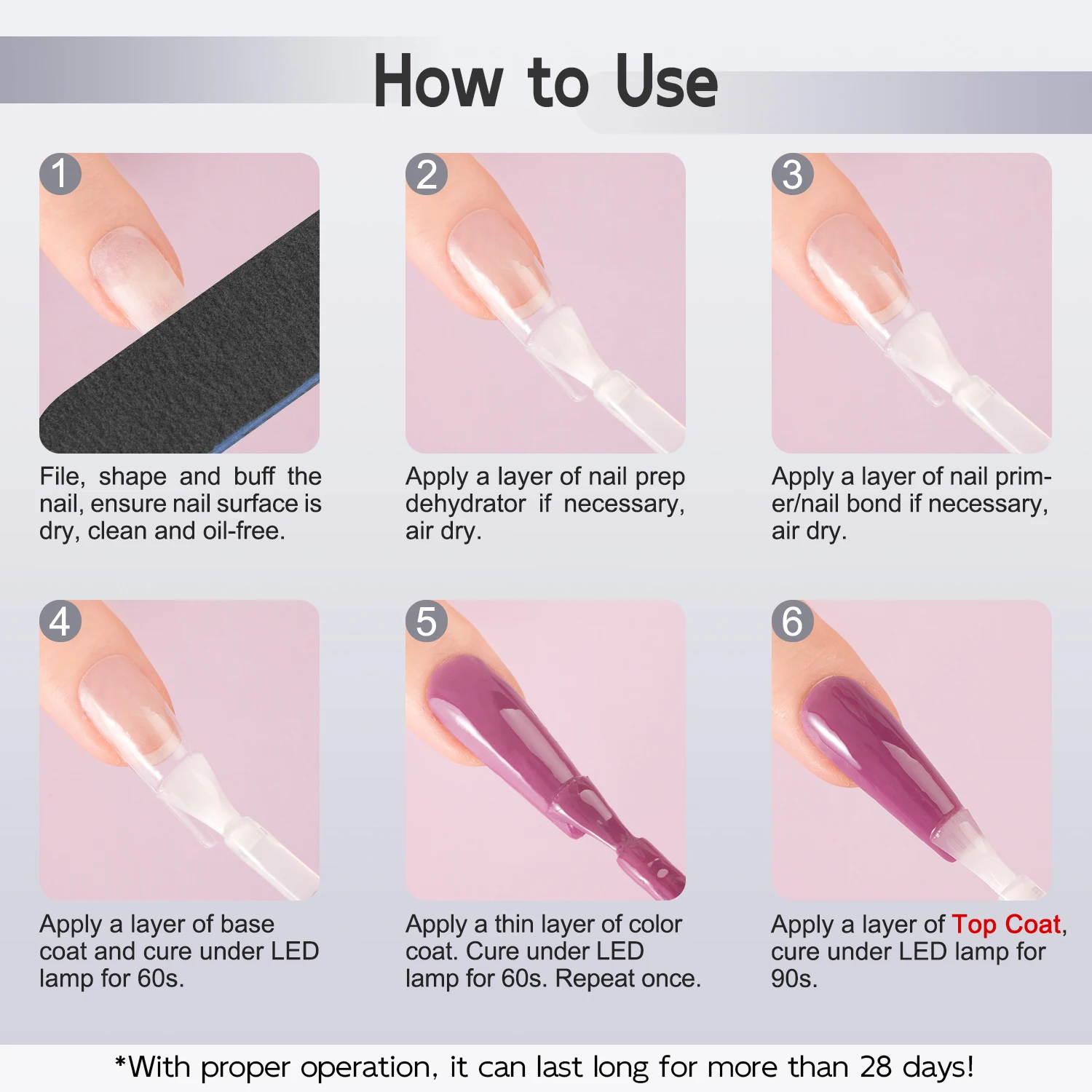 How to Use

1

File, shape and buff the nail, ensure nail surface is dry, clean and oil-free.

2

Apply a layer of nail prep dehydrator if necessary, air dry.

3

Apply a layer of nail primer/nail bond if necessary, air dry.

4

Apply a layer of base coat and cure under LED lamp for 60s.

5

Apply a thin layer of color coat. Cure under LED lamp for 60s. Repeat once.

6

Apply a layer of Top Coat, cure under LED lamp for 90s.

*With proper operation, it can last long for more than 28 days!