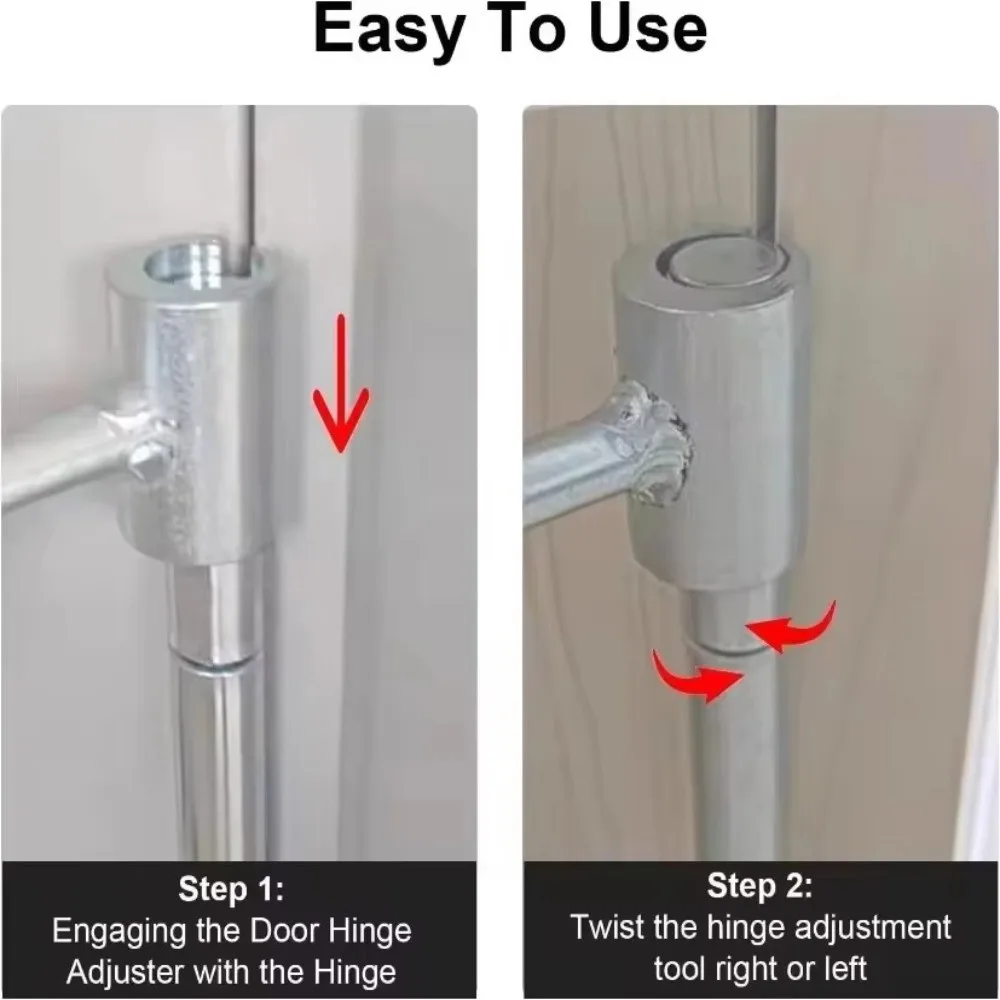 Easy To Use

Step 1:
Engaging the Door Hinge Adjuster with the Hinge

Step 2:
Twist the hinge adjustment tool right or left