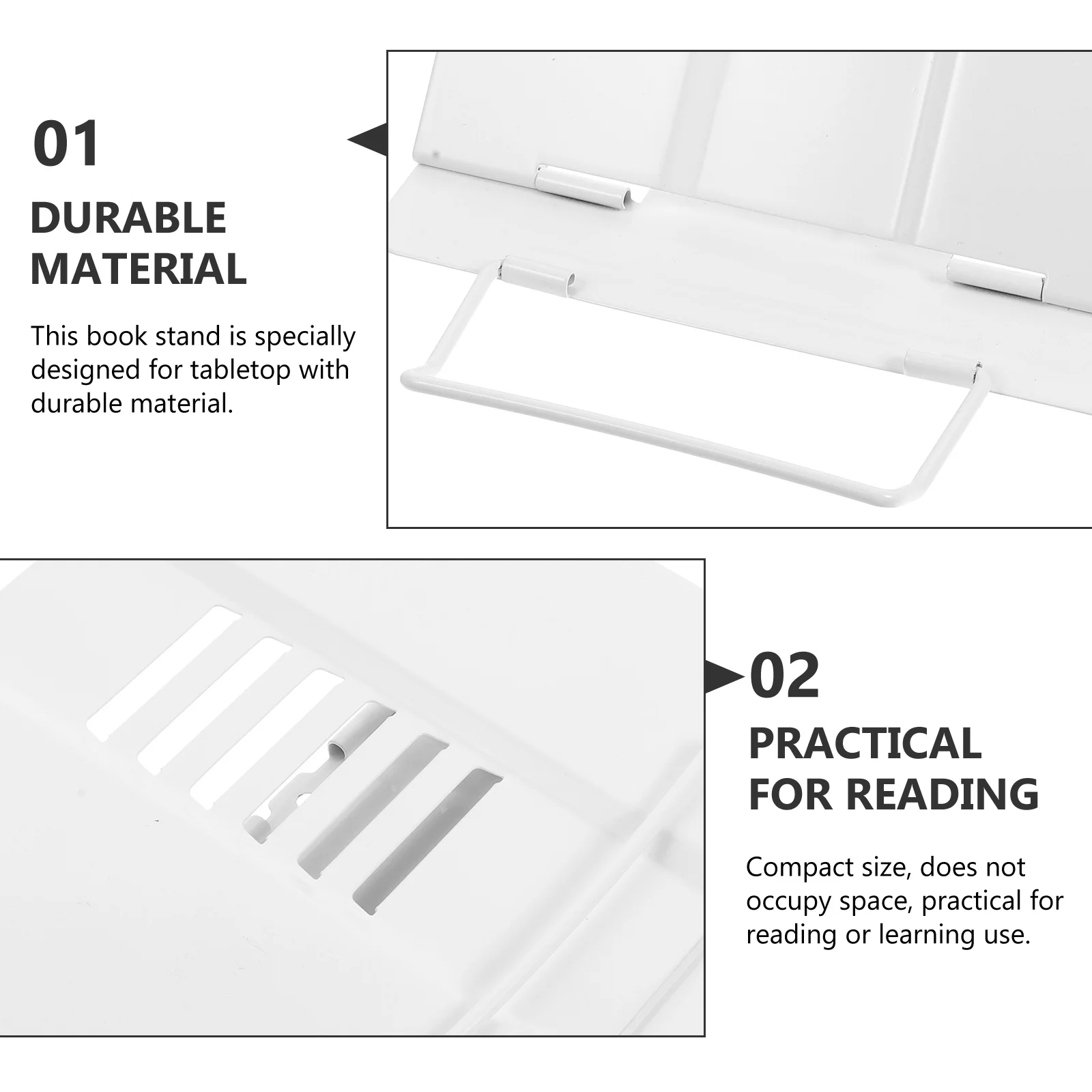 01

DURABLE MATERIAL

This book stand is specially designed for tabletop with durable material.

02

PRACTICAL FOR READING

Compact size, does not occupy space, practical for reading or learning use.