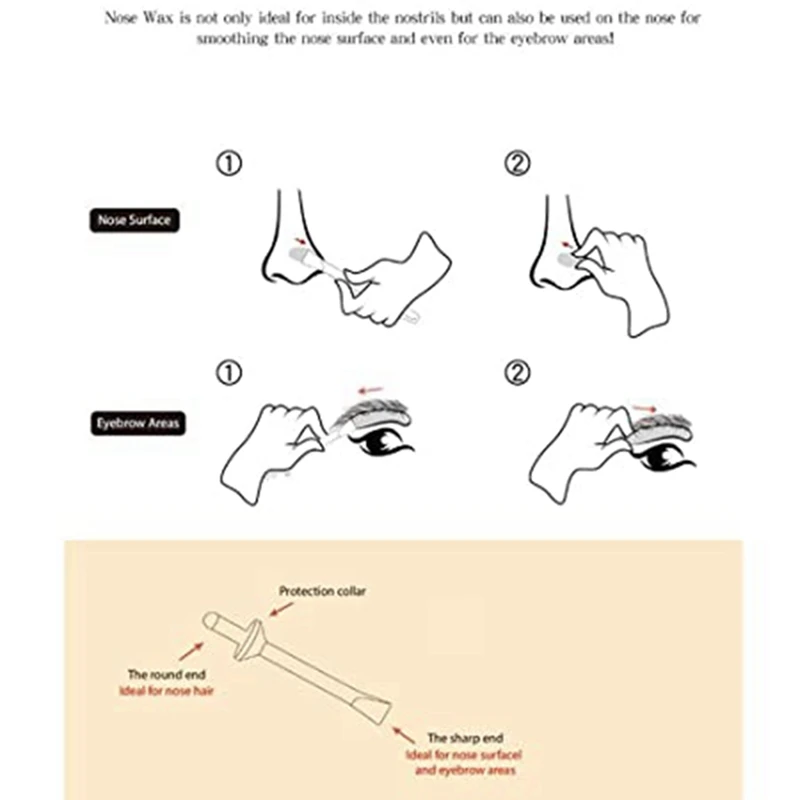 Nose Wax is not only ideal for inside the nostrils but can also be used on the nose for smoothing the nose surface and even for the eyebrow areas!

①

②

Nose Surface

①

②

Eyebrow Areas

Protection collar

The round end
Ideal for nose hair

The sharp end
Ideal for nose surfacel
and eyebrow areas