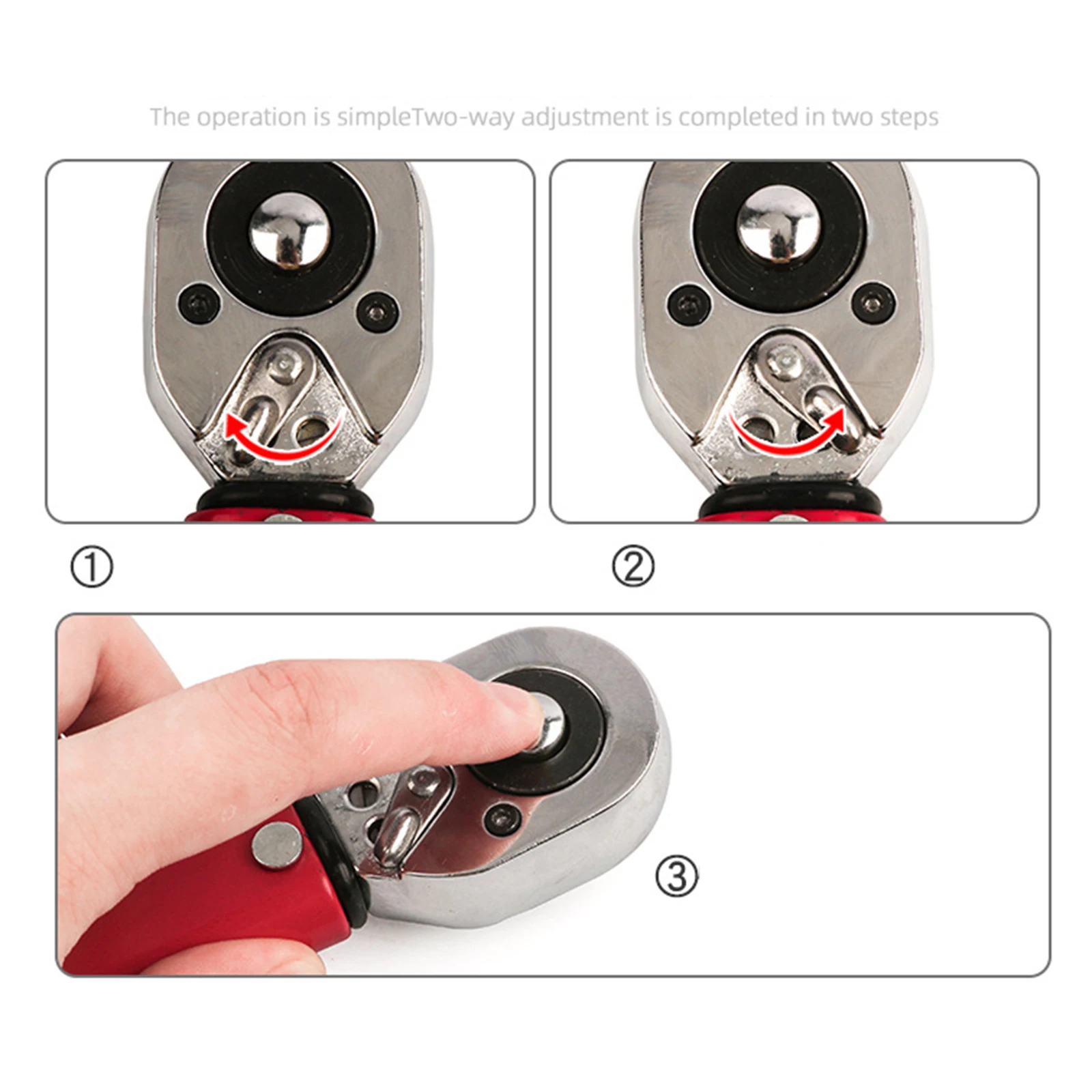 The operation is simpleTwo-way adjustment is completed in two steps

①

②

③