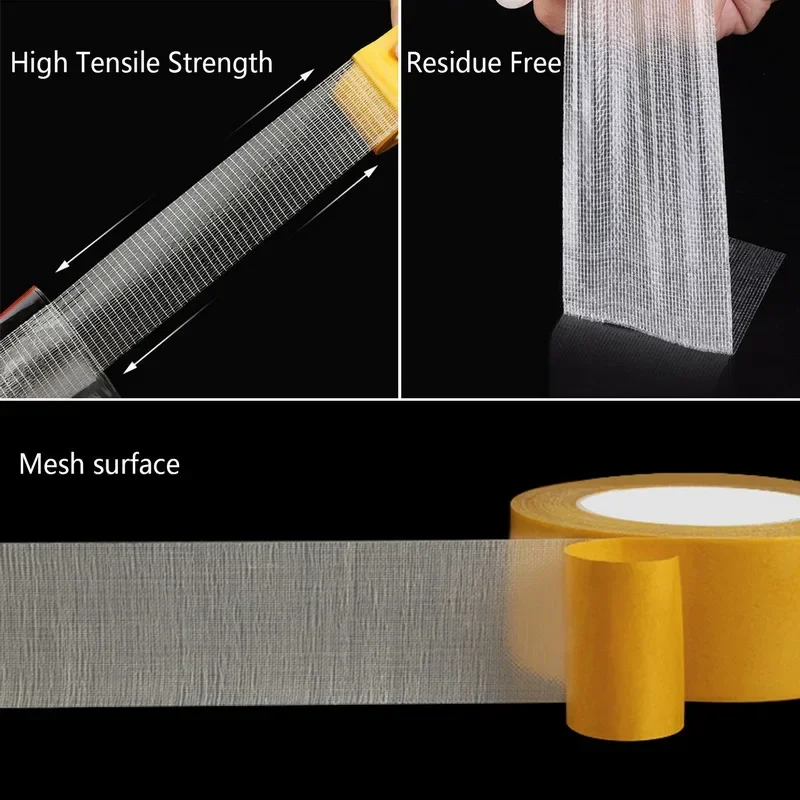 High Tensile Strength

Residue Free

Mesh surface