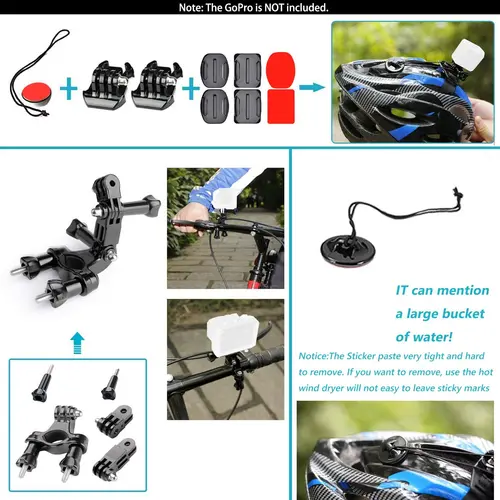 Note: The GoPro is NOT included.

IT can mention a large bucket of water!

Notice:The Sticker paste very tight and hard to remove. If you want to remove, use the hot wind dryer will not easy to leave sticky marks