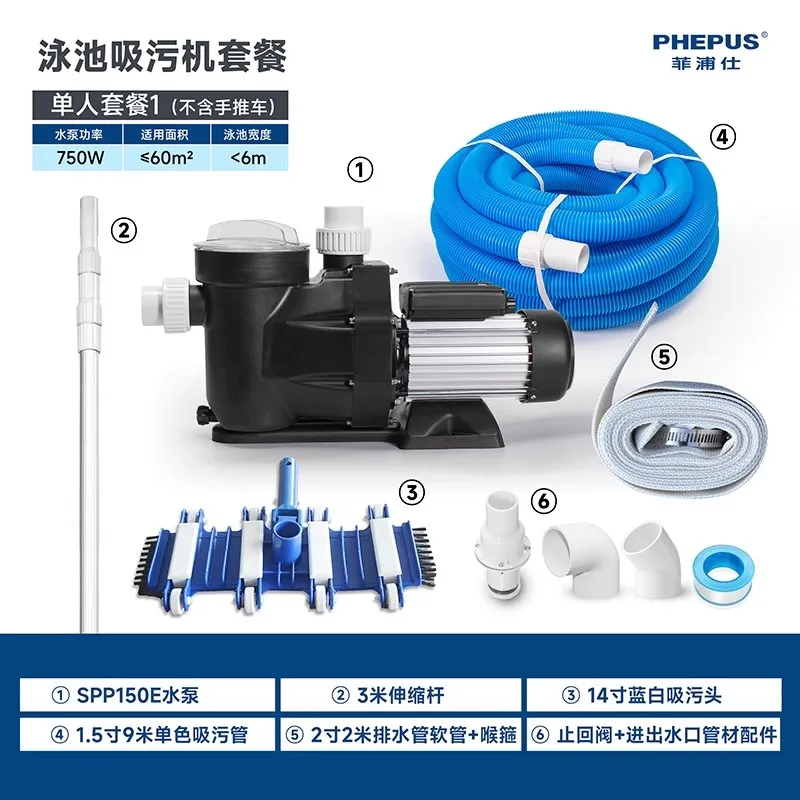 泳池吸污机套餐

PHEPUS®
菲浦仕

单人套餐1（不含手推车）

| 水泵功率 | 适用面积 | 泳池宽度 |
|---|---|---|
| 750W | ≤60m² | <6m |

①
②
③
④
⑤
⑥

① SPP150E水泵
② 3米伸缩杆
③ 14寸蓝白吸污头
④ 1.5寸9米单色吸污管
⑤ 2寸2米排水管软管+喉箍
⑥ 止回阀+进出水口管材配件