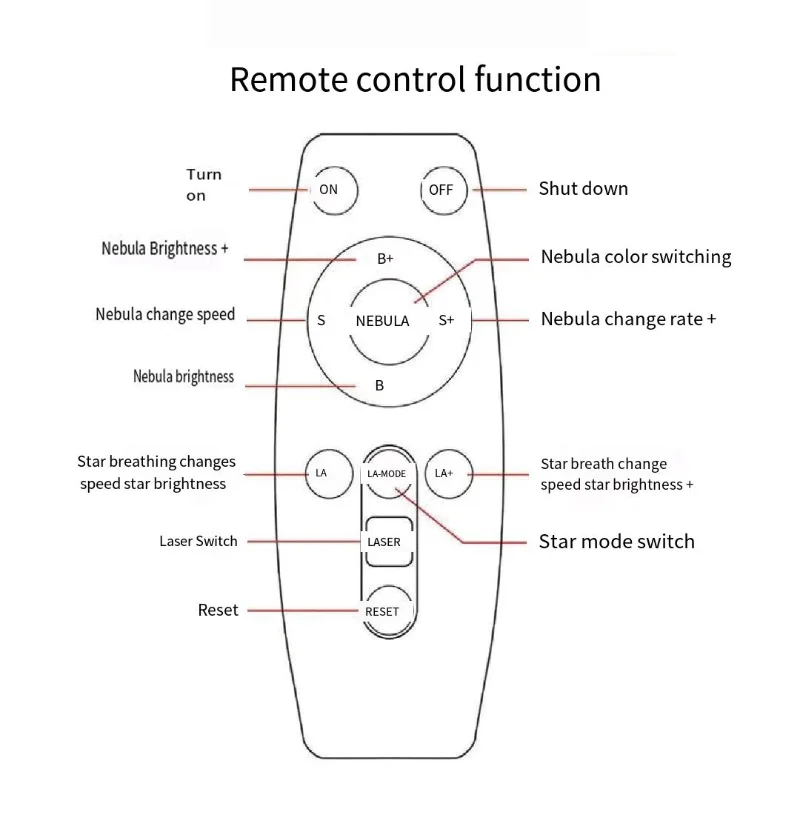 Remote control function

Turn on

ON

OFF

Shut down

Nebula Brightness +

B+

Nebula color switching

Nebula change speed

S

NEBULA

S+

Nebula change rate +

Nebula brightness

B

Star breathing changes speed star brightness

LA

LA-MODE

LA+

Star breath change speed star brightness +

Laser Switch

LASER

Star mode switch

Reset

RESET