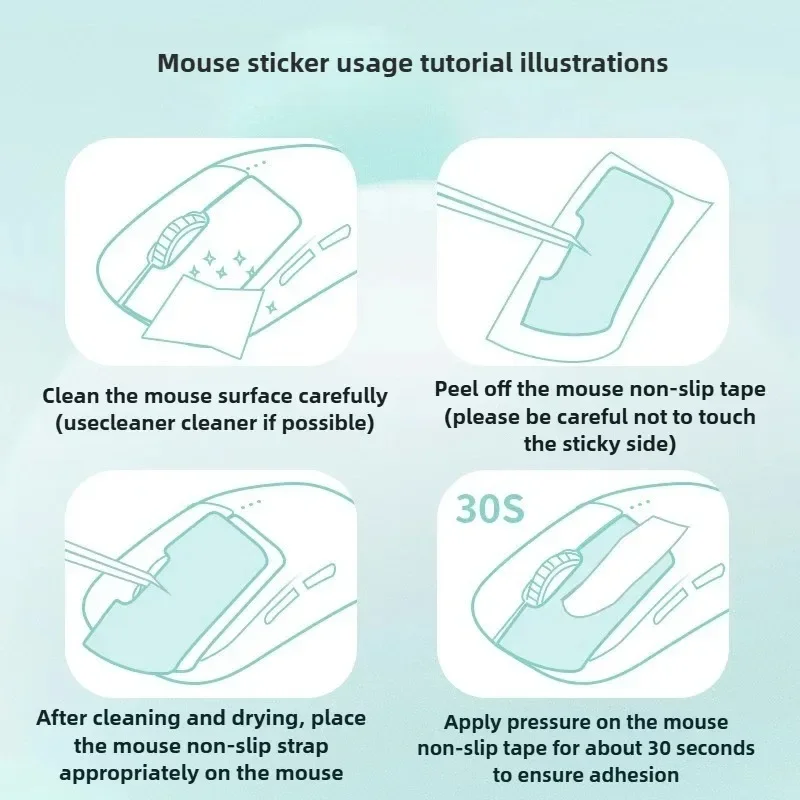 Mouse sticker usage tutorial illustrations

Clean the mouse surface carefully (usecleaner cleaner if possible)

Peel off the mouse non-slip tape (please be careful not to touch the sticky side)

After cleaning and drying, place the mouse non-slip strap appropriately on the mouse

30S

Apply pressure on the mouse non-slip tape for about 30 seconds to ensure adhesion