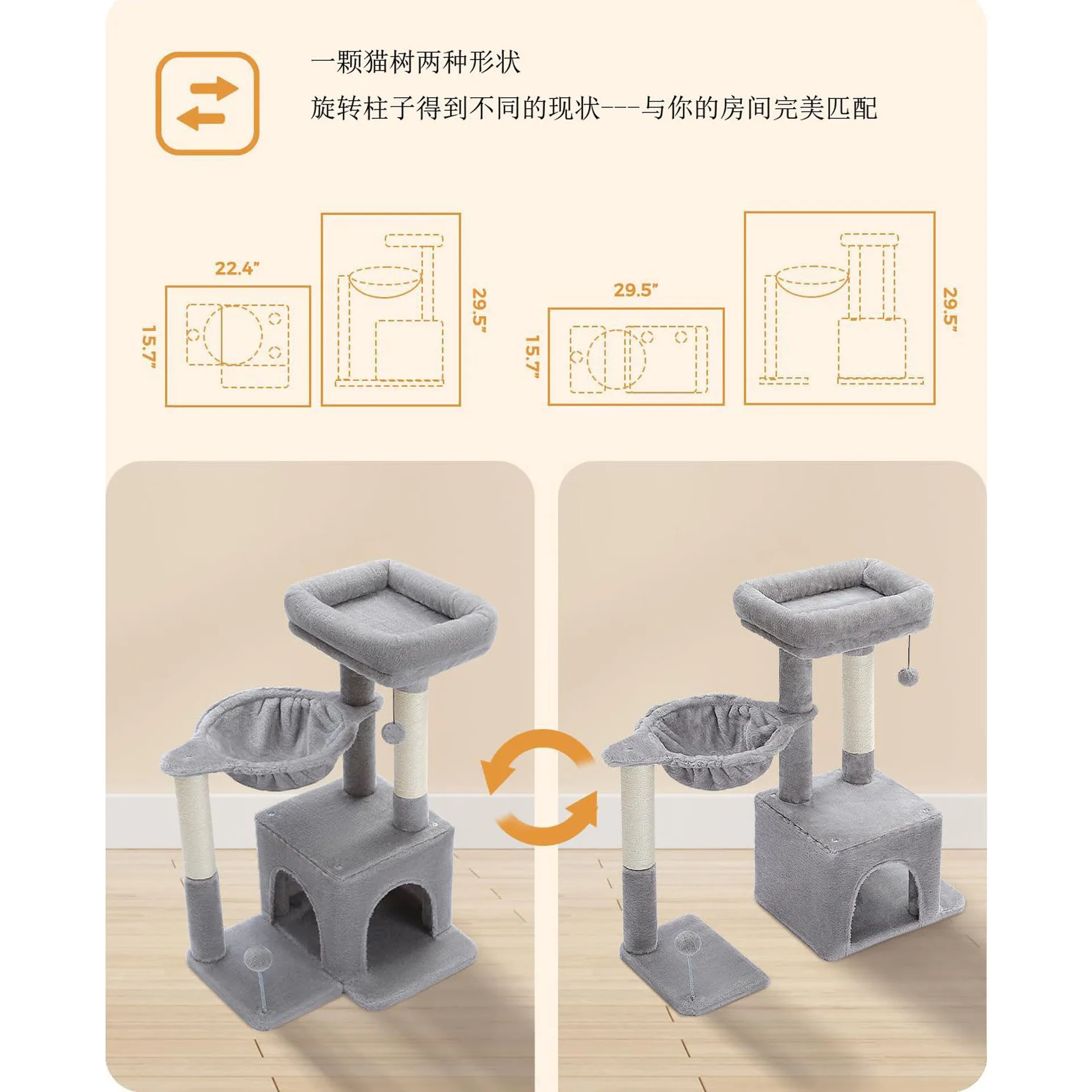 一颗猫树两种形状

旋转柱子得到不同的现状---与你的房间完美匹配

22.4"

15.7"

29.5"

29.5"

15.7"

29.5"