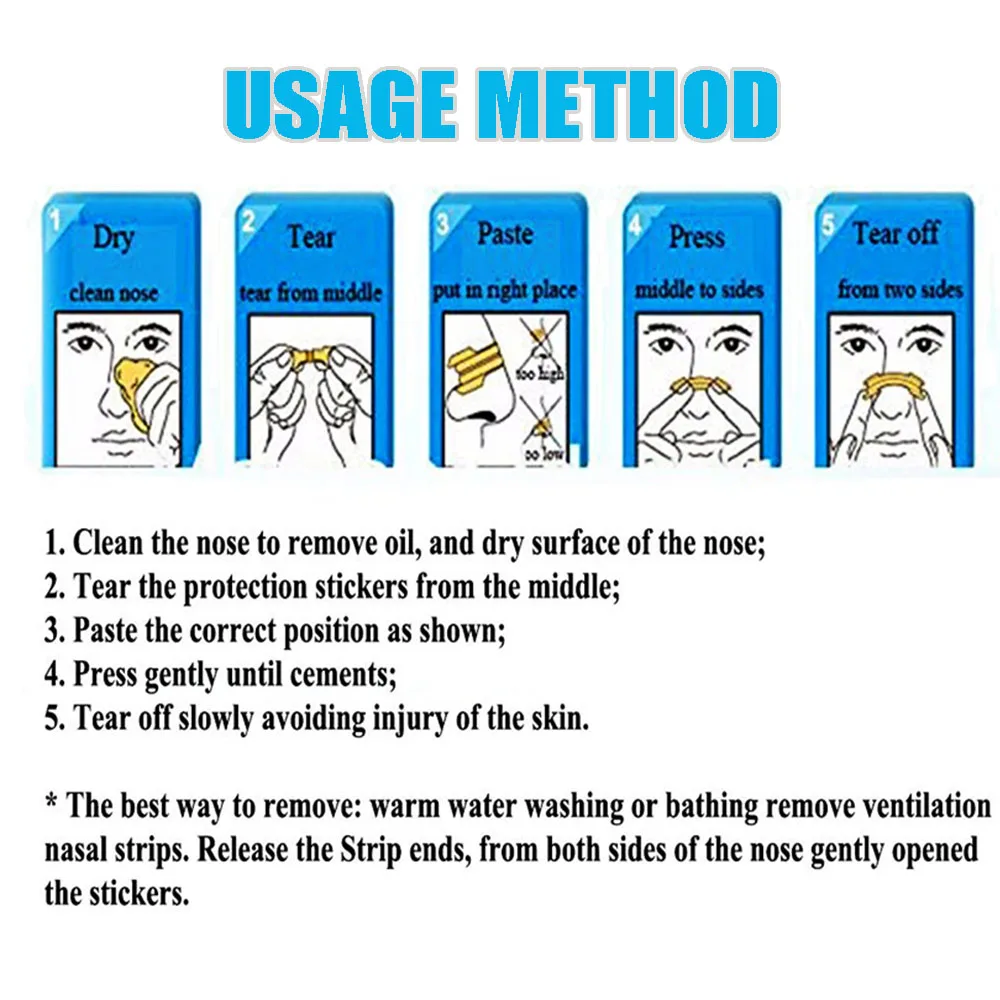 USAGE METHOD

1 Dry
clean nose

2 Tear
tear from middle

3 Paste
put in right place
too high
too low

4 Press
middle to sides

5 Tear off
from two sides

1. Clean the nose to remove oil, and dry surface of the nose;
2. Tear the protection stickers from the middle;
3. Paste the correct position as shown;
4. Press gently until cements;
5. Tear off slowly avoiding injury of the skin.

* The best way to remove: warm water washing or bathing remove ventilation nasal strips. Release the Strip ends, from both sides of the nose gently opened the stickers.