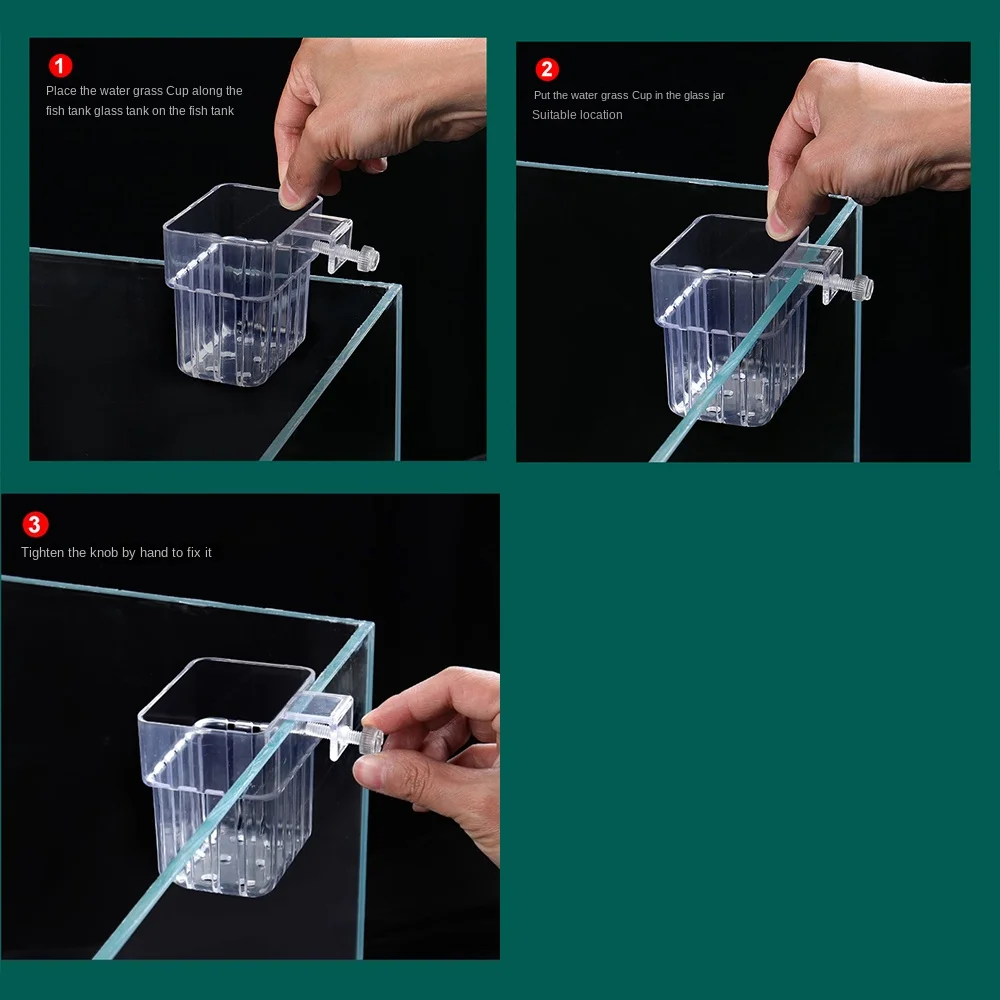 1
Place the water grass Cup along the fish tank glass tank on the fish tank

2
Put the water grass Cup in the glass jar
Suitable location

3
Tighten the knob by hand to fix it