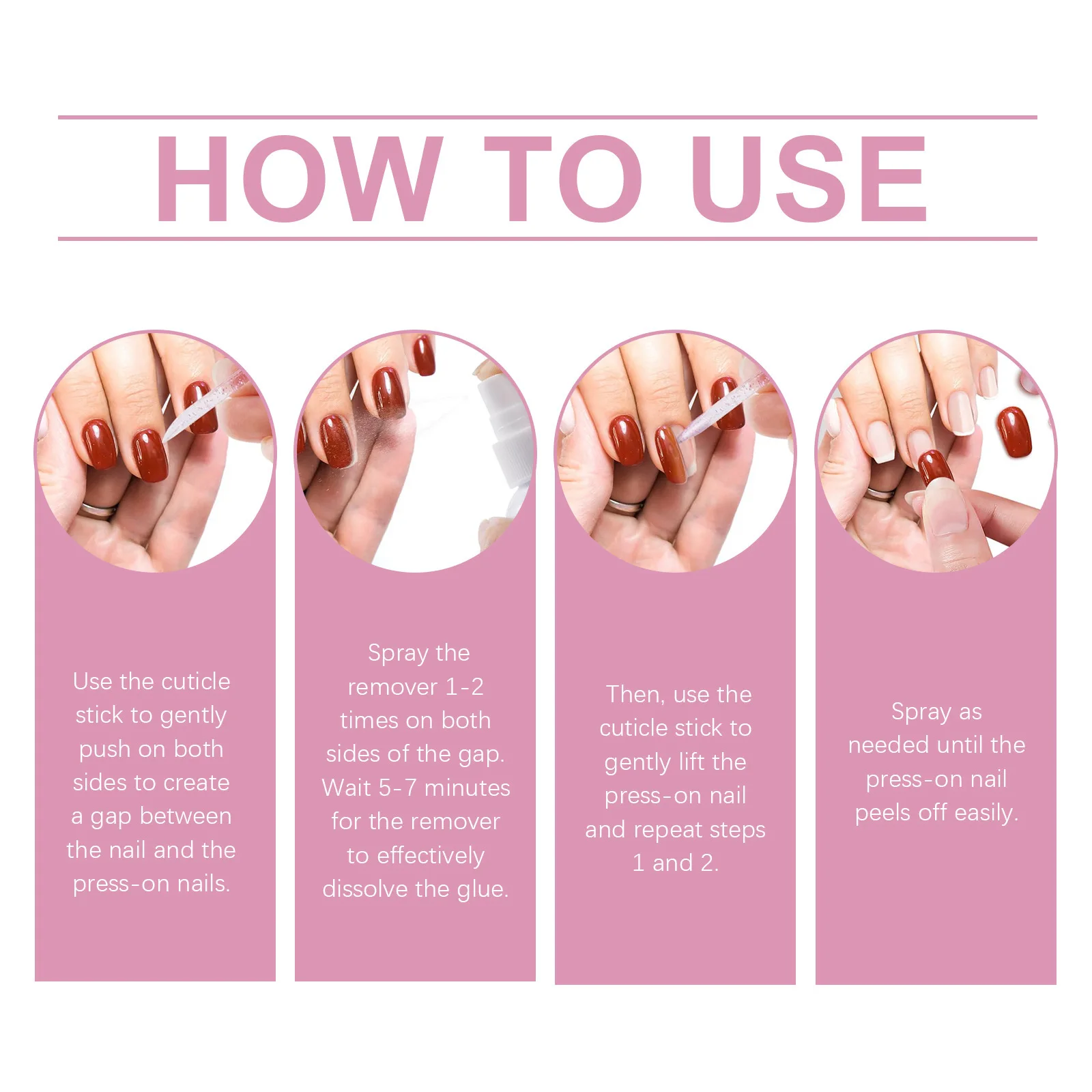 HOW TO USE

Use the cuticle stick to gently push on both sides to create a gap between the nail and the press-on nails.

Spray the remover 1-2 times on both sides of the gap. Wait 5-7 minutes for the remover to effectively dissolve the glue.

Then, use the cuticle stick to gently lift the press-on nail and repeat steps 1 and 2.

Spray as needed until the press-on nail peels off easily.