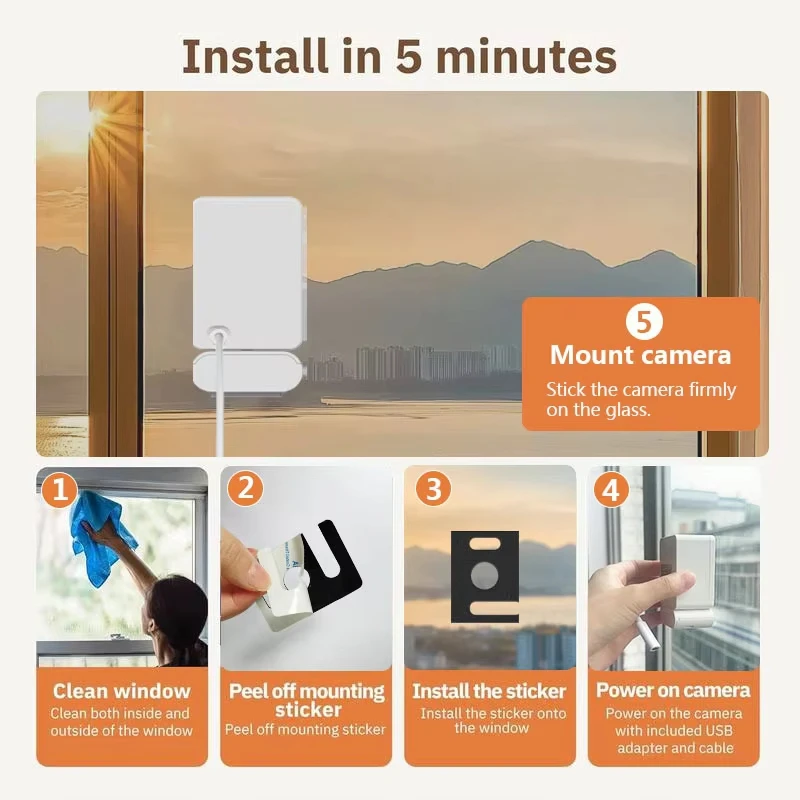 Install in 5 minutes

5
Mount camera
Stick the camera firmly on the glass.

1
Clean window
Clean both inside and outside of the window

2
Peel off mounting sticker
Peel off mounting sticker

3
Install the sticker
Install the sticker onto the window

4
Power on camera
Power on the camera with included USB adapter and cable