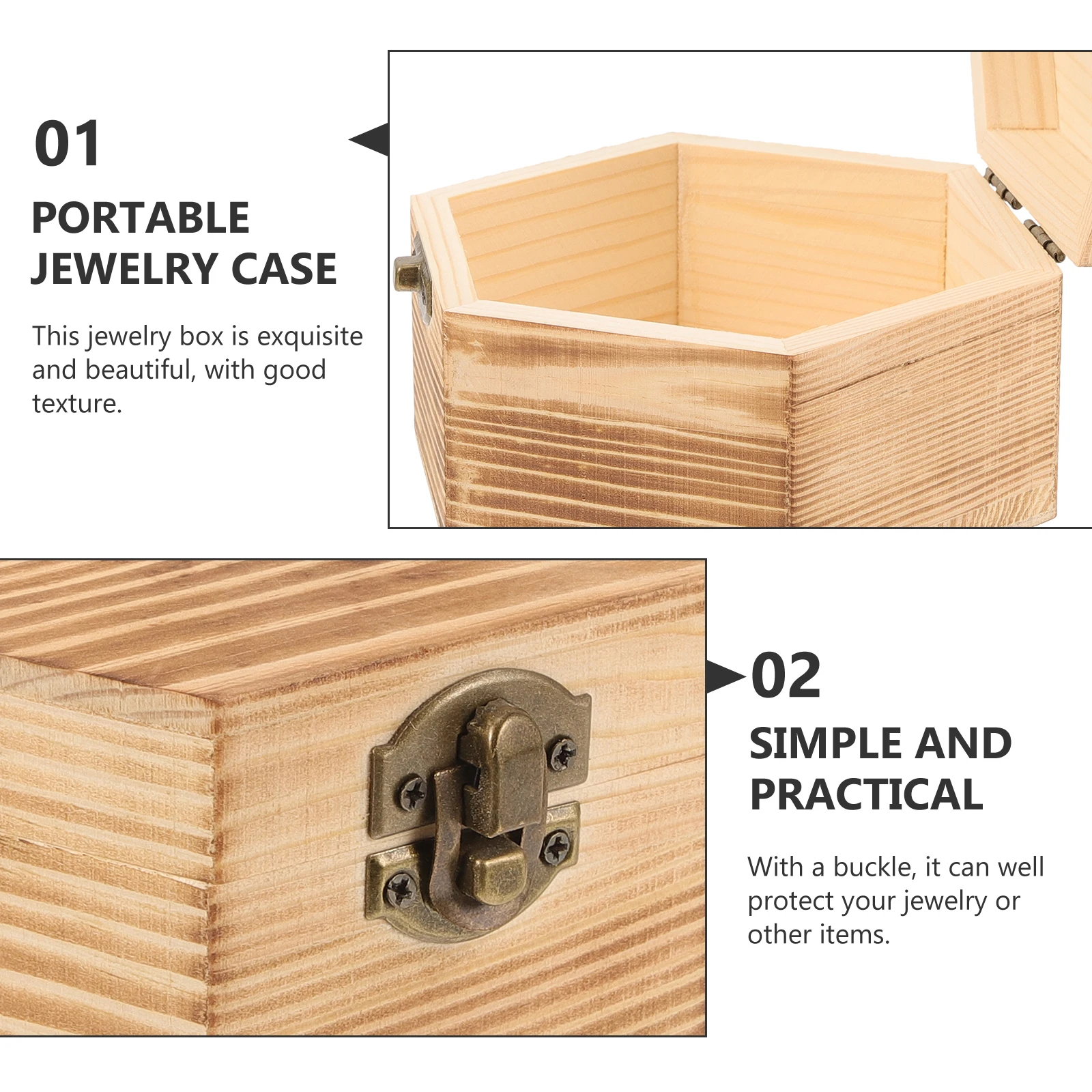 01

PORTABLE JEWELRY CASE

This jewelry box is exquisite and beautiful, with good texture.

02

SIMPLE AND PRACTICAL

With a buckle, it can well protect your jewelry or other items.