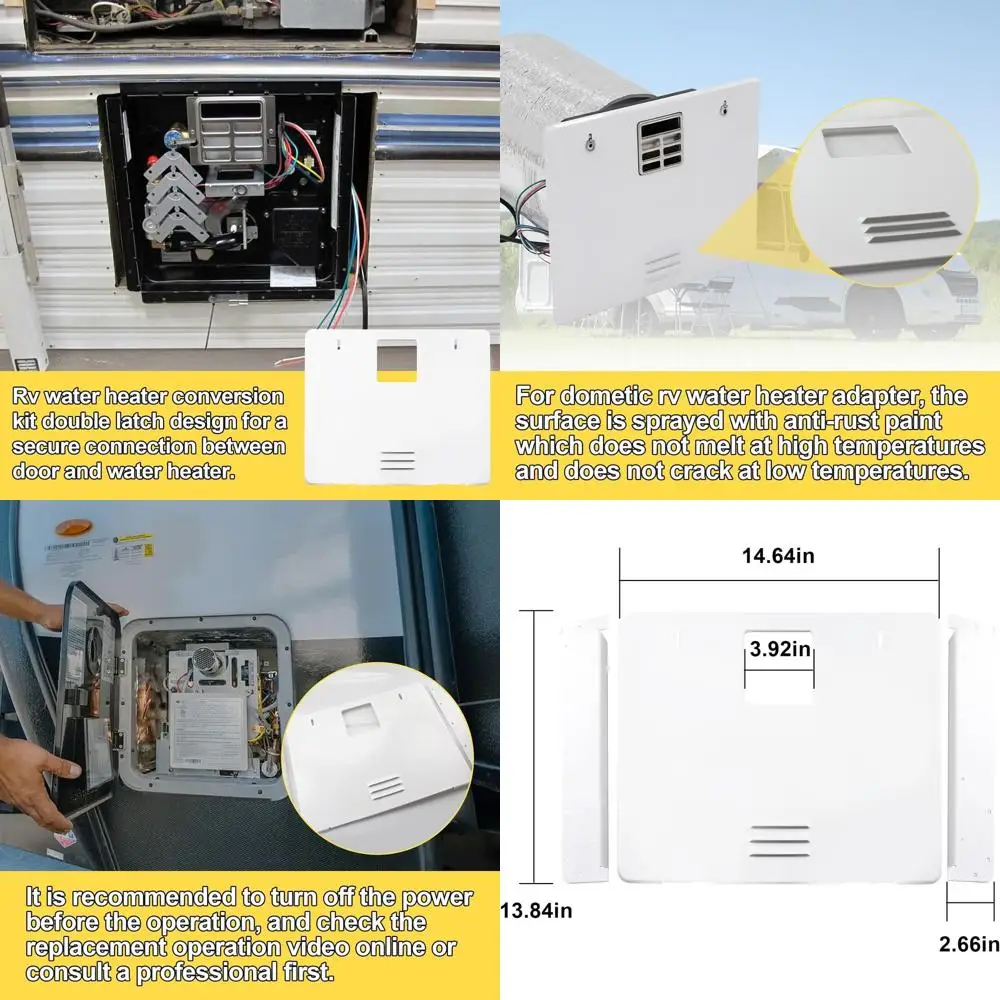 Rv water heater conversion kit double latch design for a secure connection between door and water heater.

For dometic rv water heater adapter, the surface is sprayed with anti-rust paint which does not melt at high temperatures and does not crack at low temperatures.

It is recommended to turn off the power before the operation, and check the replacement operation video online or consult a professional first.

14.64in

3.92in

13.84in

2.66in