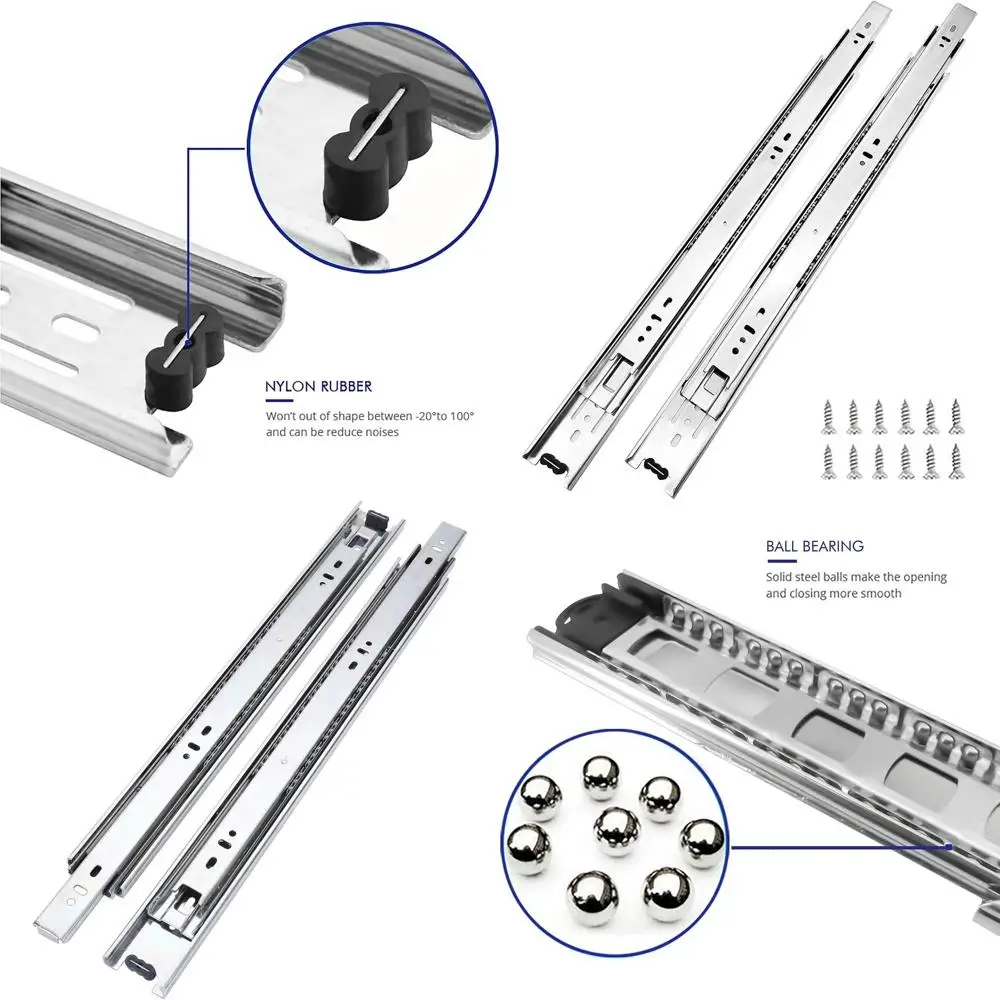 NYLON RUBBER

Won't out of shape between -20°to 100° and can be reduce noises

BALL BEARING

Solid steel balls make the opening and closing more smooth