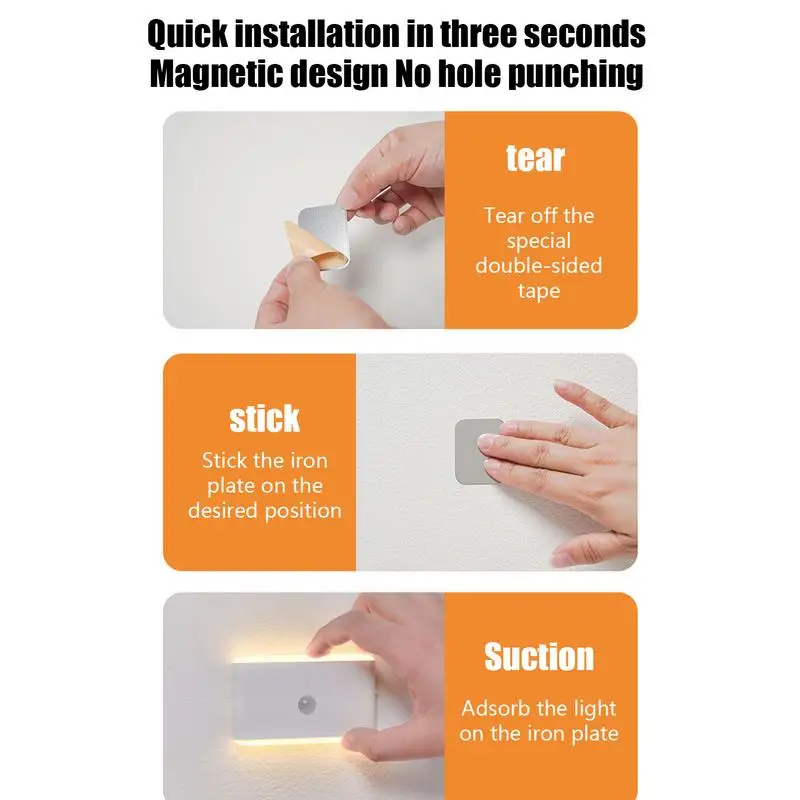 Quick installation in three seconds
Magnetic design No hole punching

tear

Tear off the special double-sided tape

stick

Stick the iron plate on the desired position

Suction

Adsorb the light on the iron plate